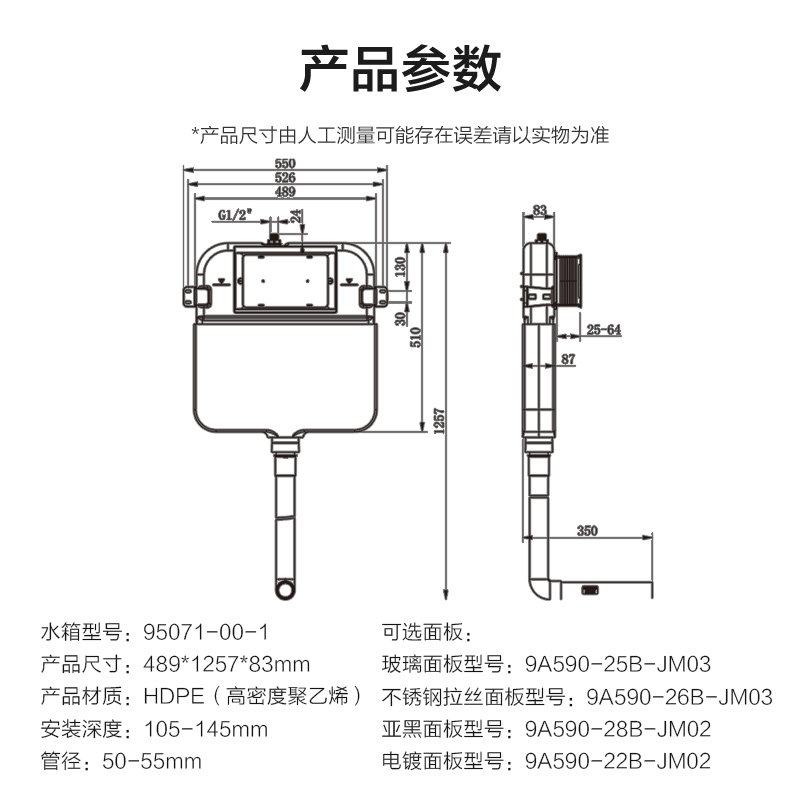 产品参数

*产品尺寸由人工测量可能存在误差请以实物为准

550
526
489
G1/2"
24
130
30
510
1257
83
25-64
87
350

水箱型号：95071-00-1
产品尺寸：489*1257*83mm
产品材质：HDPE（高密度聚乙烯）
安装深度：105-145mm
管径：50-55mm

可选面板：
玻璃面板型号：9A590-25B-JM03
不锈钢拉丝面板型号：9A590-26B-JM03
亚黑面板型号：9A590-28B-JM02
电镀面板型号：9A590-22B-JM02