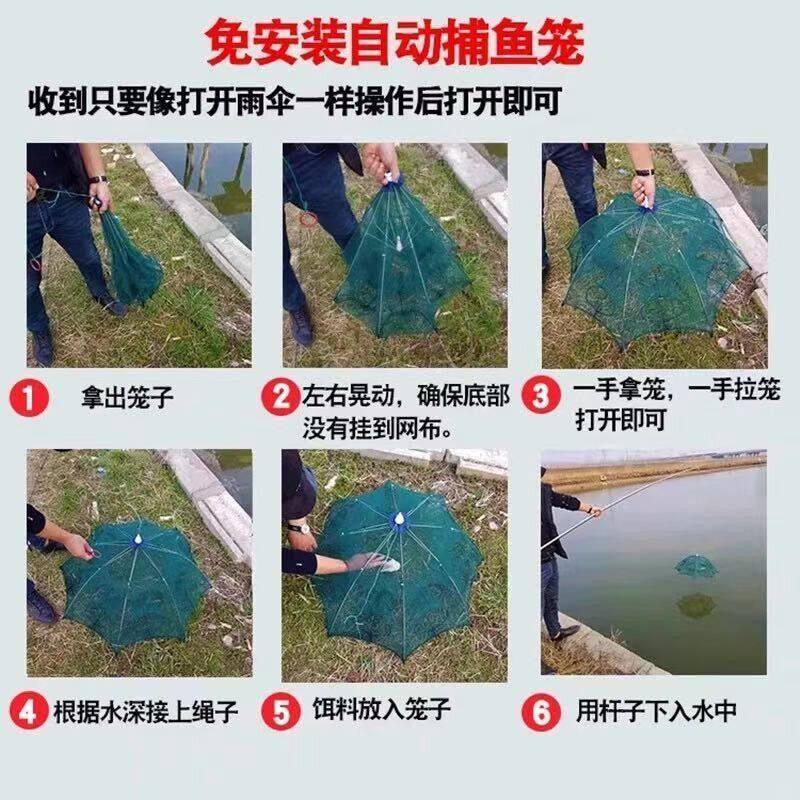 免安装自动捕鱼笼

收到只要像打开雨伞一样操作后打开即可

1 拿出笼子

2 左右晃动，确保底部没有挂到网布。

3 一手拿笼，一手拉笼打开即可

4 根据水深接上绳子

5 饵料放入笼子

6 用杆子下入水中