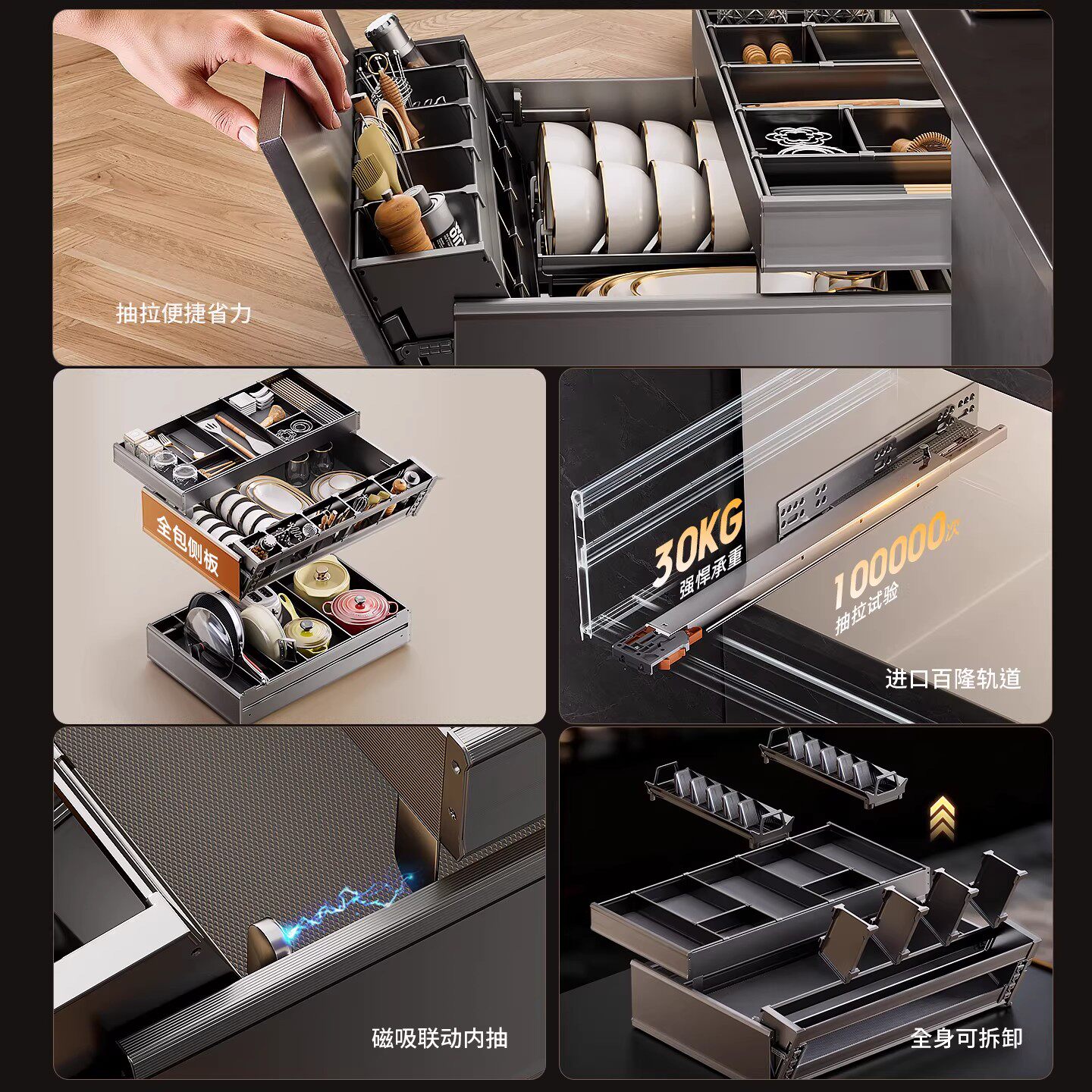 抽拉便捷省力

全包侧板

30KG
强悍承重

100000次
抽拉试验

进口百隆轨道

磁吸联动内抽

全身可拆卸