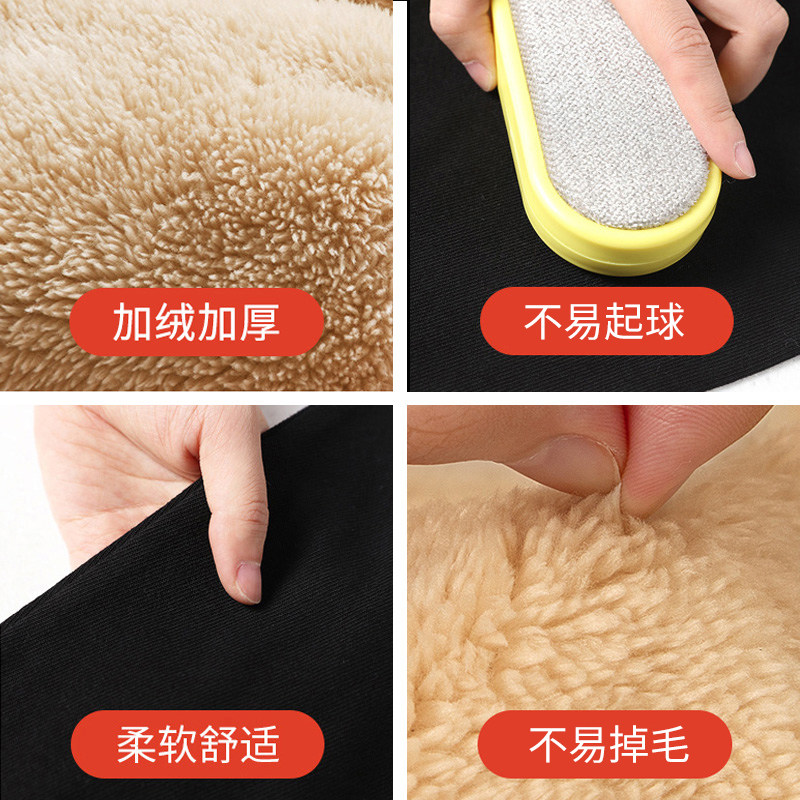 加绒加厚

不易起球

柔软舒适

不易掉毛