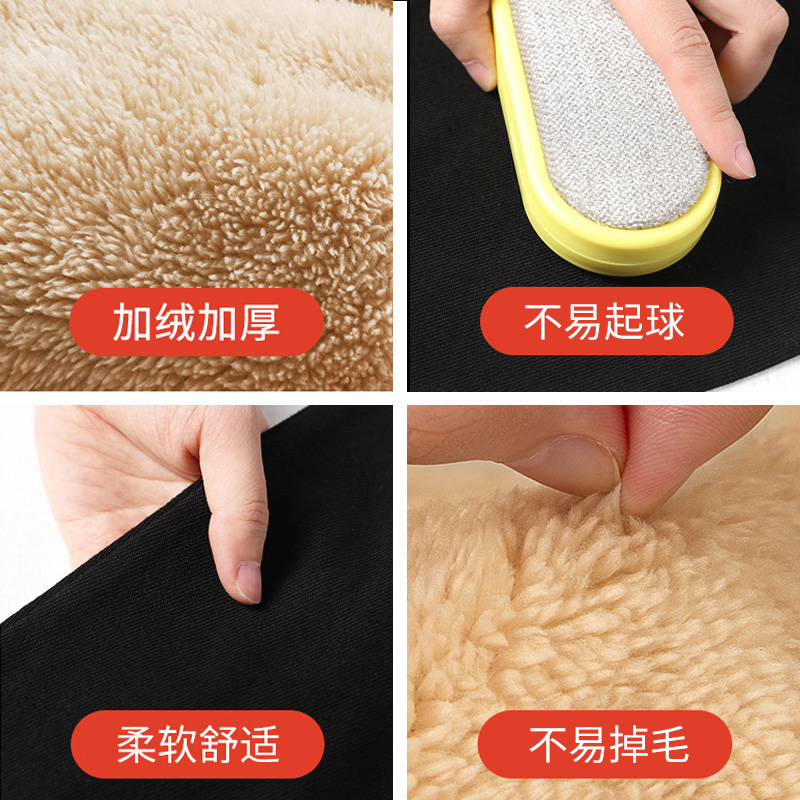 加绒加厚

不易起球

柔软舒适

不易掉毛