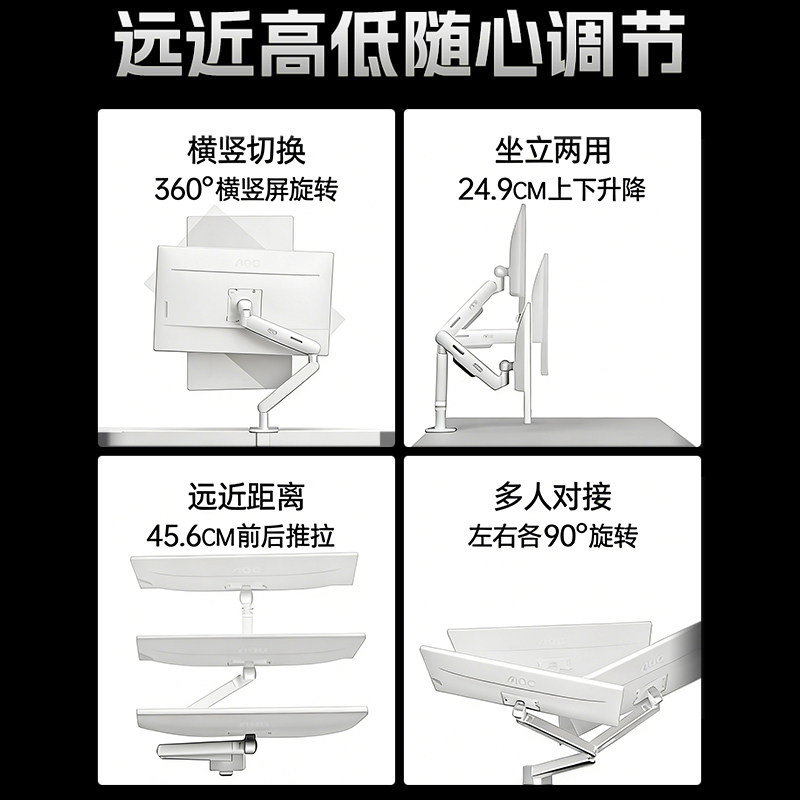 远近高低随心调节

横竖切换
360°横竖屏旋转

AOC

坐立两用
24.9CM上下升降

远近距离
45.6CM前后推拉

AOC

AOC

AOC

多人对接
左右各90°旋转

AOC

AOC