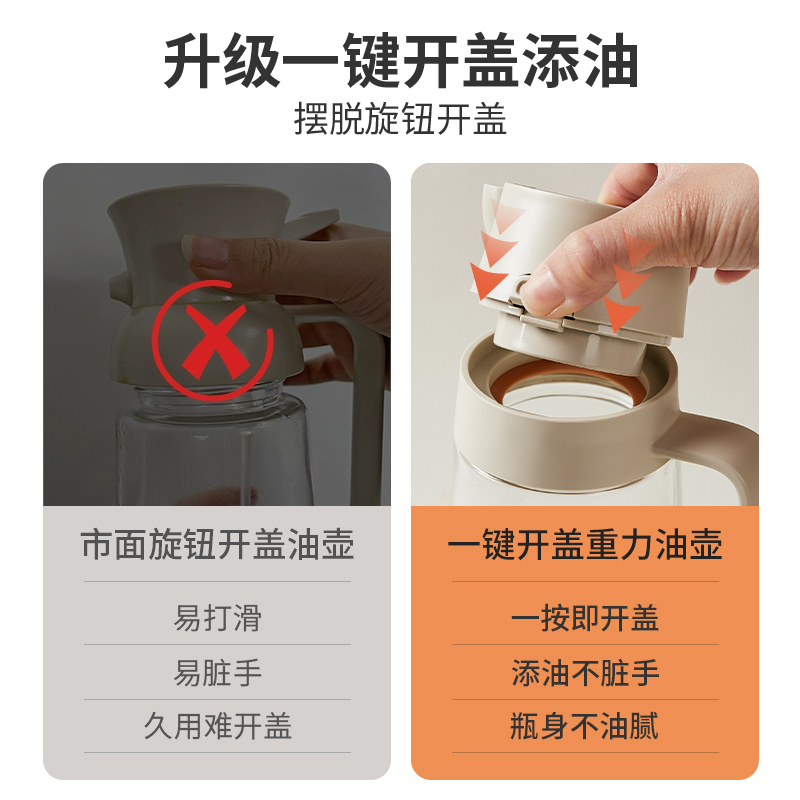 升级一键开盖添油
摆脱旋钮开盖

市面旋钮开盖油壶

易打滑

易脏手

久用难开盖

一键开盖重力油壶

一按即开盖

添油不脏手

瓶身不油腻