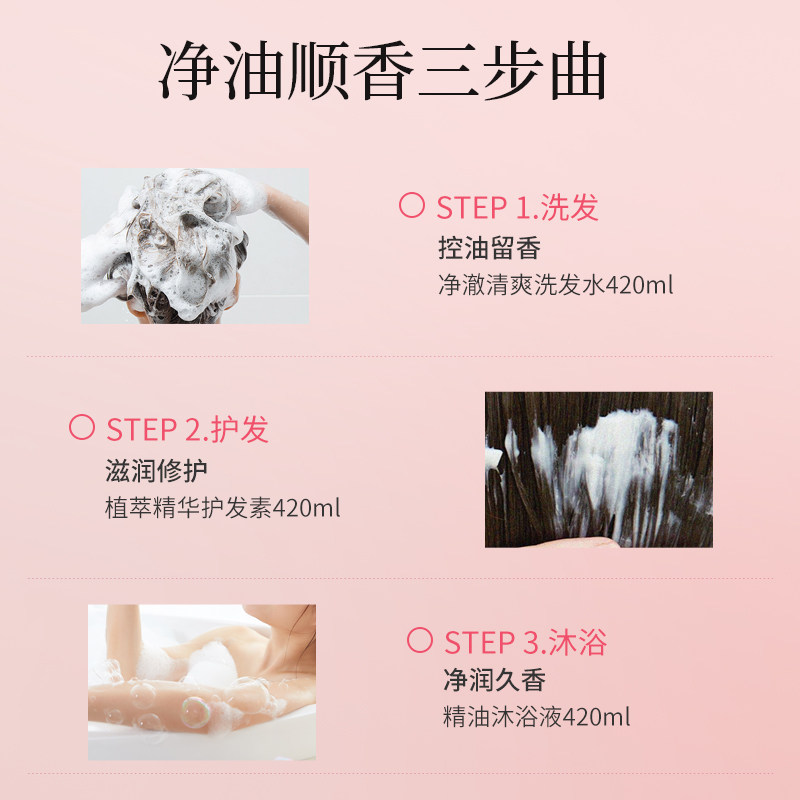 净油顺香三步曲

STEP 1.洗发
控油留香
净澈清爽洗发水420ml

STEP 2.护发
滋润修护
植萃精华护发素420ml

STEP 3.沐浴
净润久香
精油沐浴液420ml