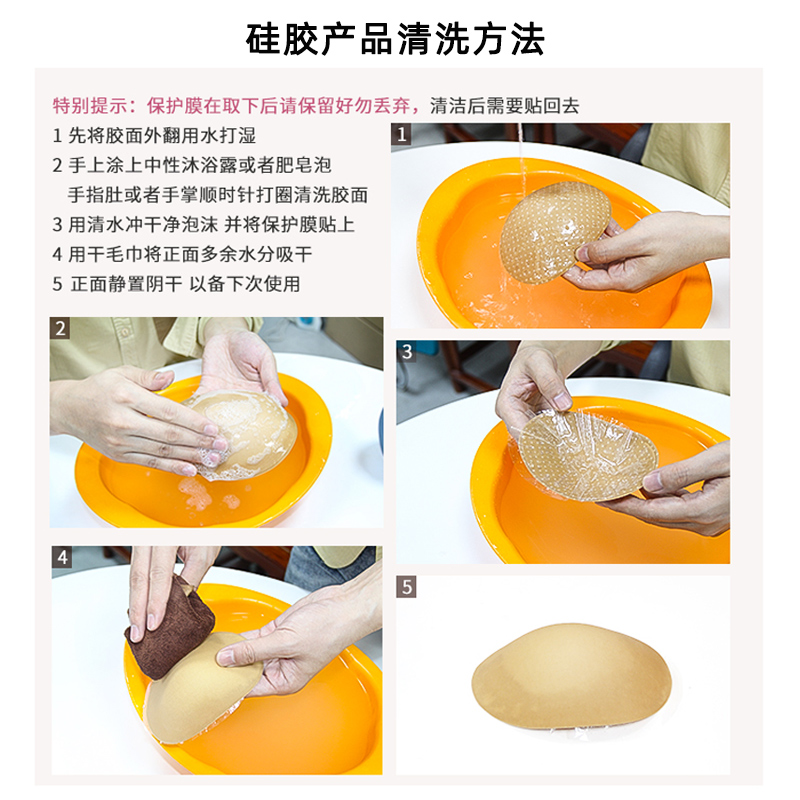 硅胶产品清洗方法

特别提示：保护膜在取下后请保留好勿丢弃，清洁后需要贴回去

1 先将胶面外翻用水打湿
2 手上涂上中性沐浴露或者肥皂泡
手指肚或者手掌顺时针打圈清洗胶面
3 用清水冲干净泡沫 并将保护膜贴上
4 用干毛巾将正面多余水分吸干
5 正面静置阴干 以备下次使用

1

2

3

4

5