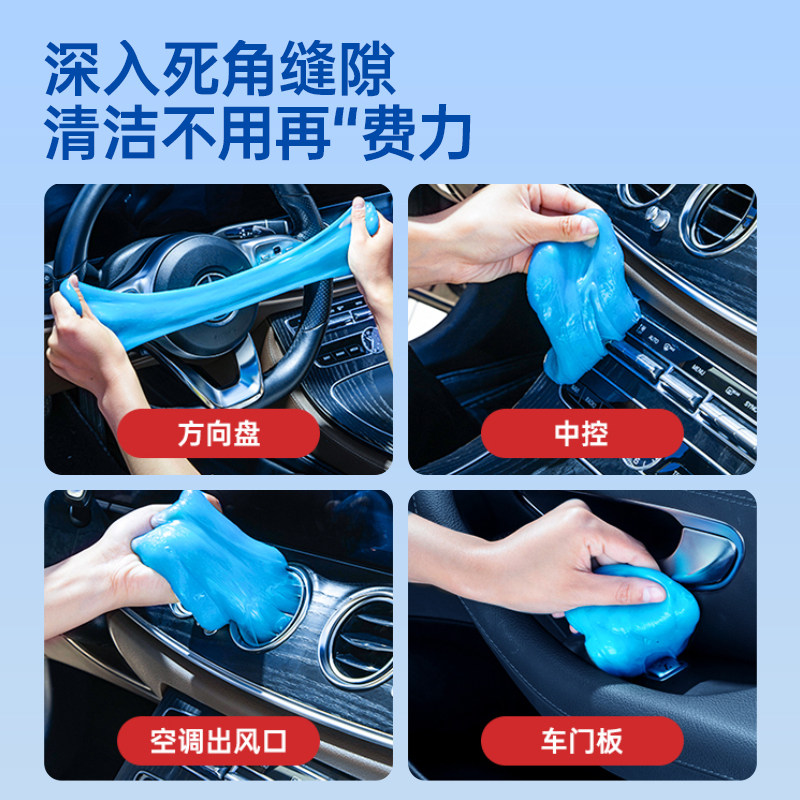 深入死角缝隙
清洁不用再“费力

方向盘

中控

空调出风口

车门板