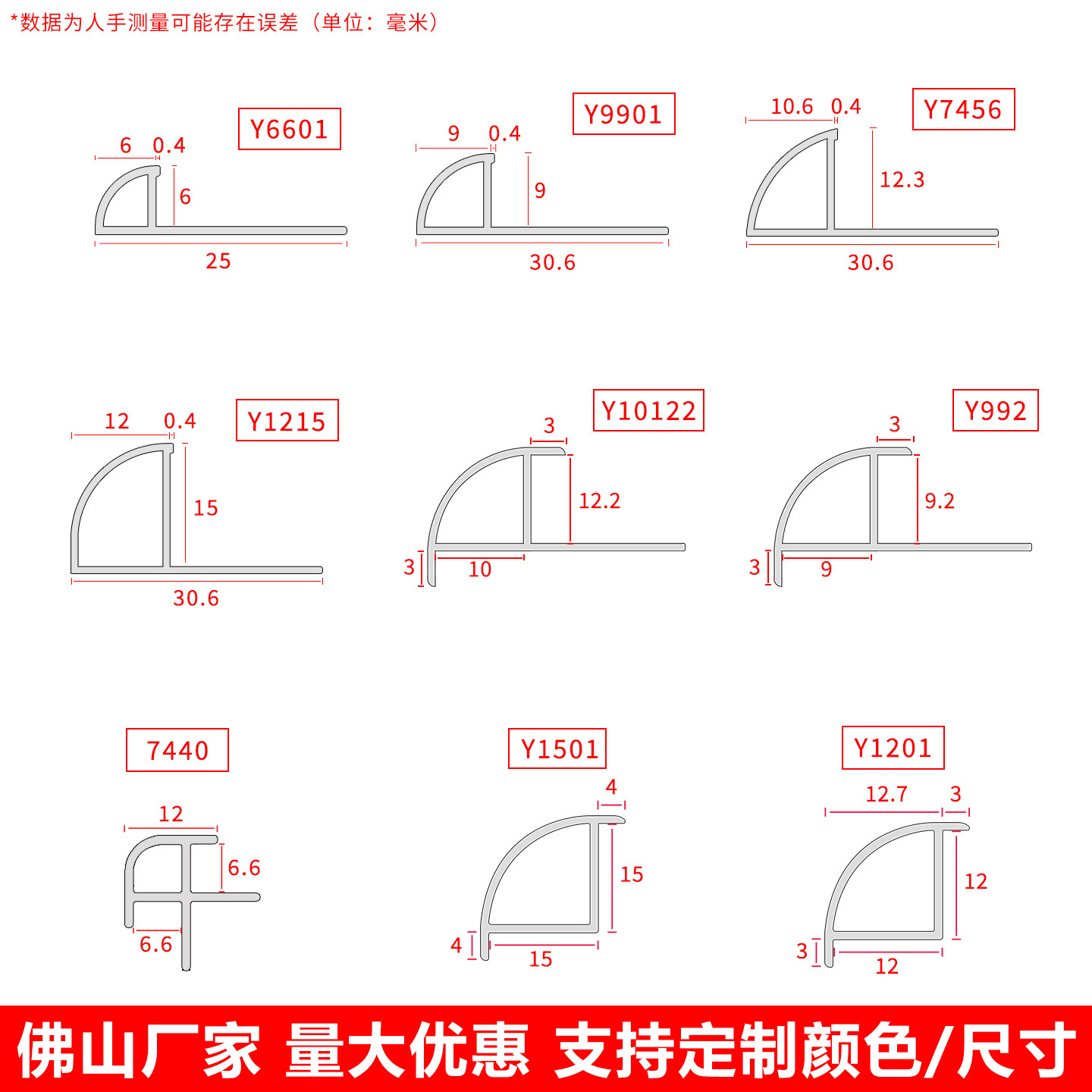 *数据为人手测量可能存在误差（单位：毫米）

Y6601
6 0.4
6
25

Y9901
9 0.4
9
30.6

Y7456
10.6 0.4
12.3
30.6

Y1215
12 0.4
15
30.6

Y10122
3
12.2
3
10

Y992
3
9.2
3
9

7440
12
6.6
6.6

Y1501
4
15
4
15

Y1201
12.7 3
12
3
12

佛山厂家 量大优惠 支持定制颜色/尺寸