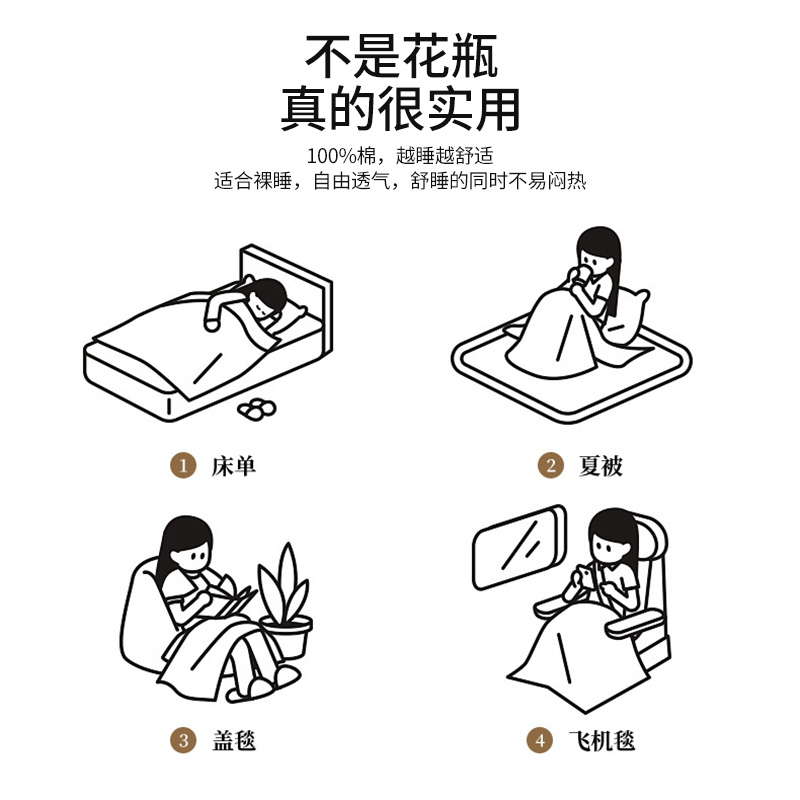 不是花瓶
真的很实用

100%棉，越睡越舒适
适合裸睡，自由透气，舒睡的同时不易闷热

1 床单

2 夏被

3 盖毯

4 飞机毯