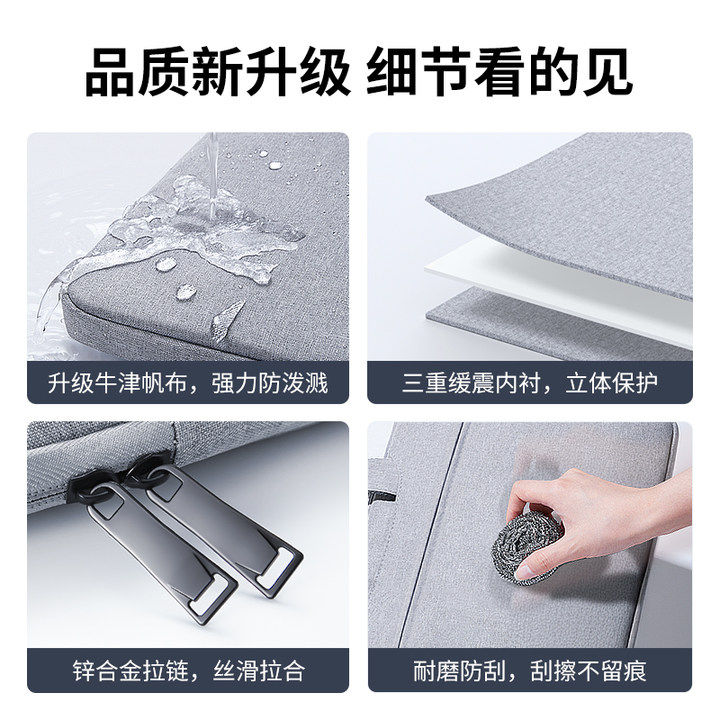 品质新升级 细节看的见

升级牛津帆布，强力防泼溅

三重缓震内衬，立体保护

锌合金拉链，丝滑拉合

耐磨防刮，刮擦不留痕