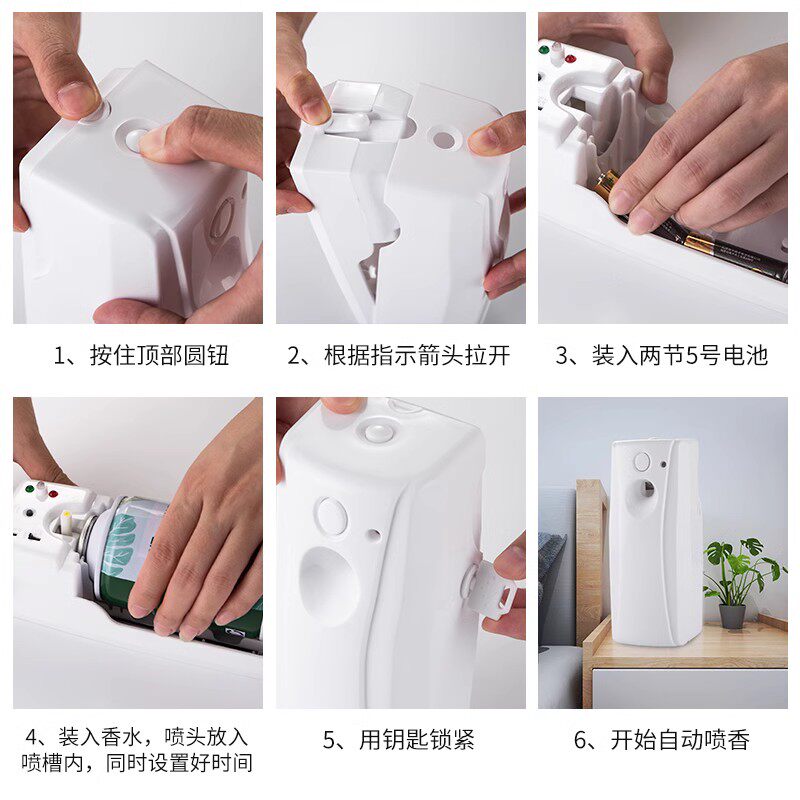 1、按住顶部圆钮

2、根据指示箭头拉开

3、装入两节5号电池

4、装入香水，喷头放入喷槽内，同时设置好时间

5、用钥匙锁紧

6、开始自动喷香