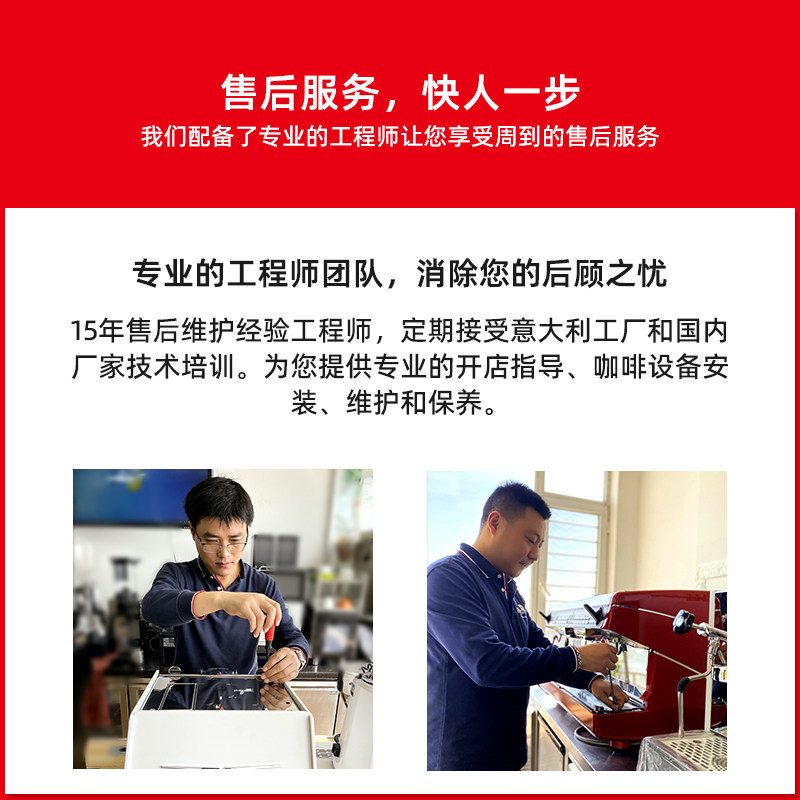 售后服务，快人一步
我们配备了专业的工程师让您享受周到的售后服务

专业的工程师团队，消除您的后顾之忧

15年售后维护经验工程师，定期接受意大利工厂和国内厂家技术培训。为您提供专业的开店指导、咖啡设备安装、维护和保养。