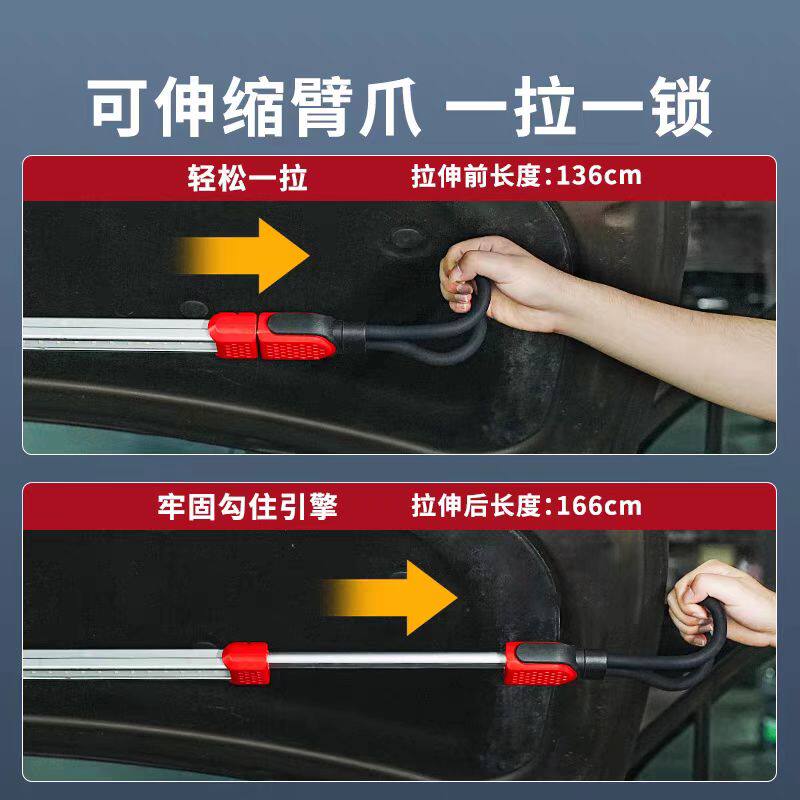 可伸缩臂爪 一拉一锁

轻松一拉 拉伸前长度:136cm

牢固勾住引擎 拉伸后长度:166cm