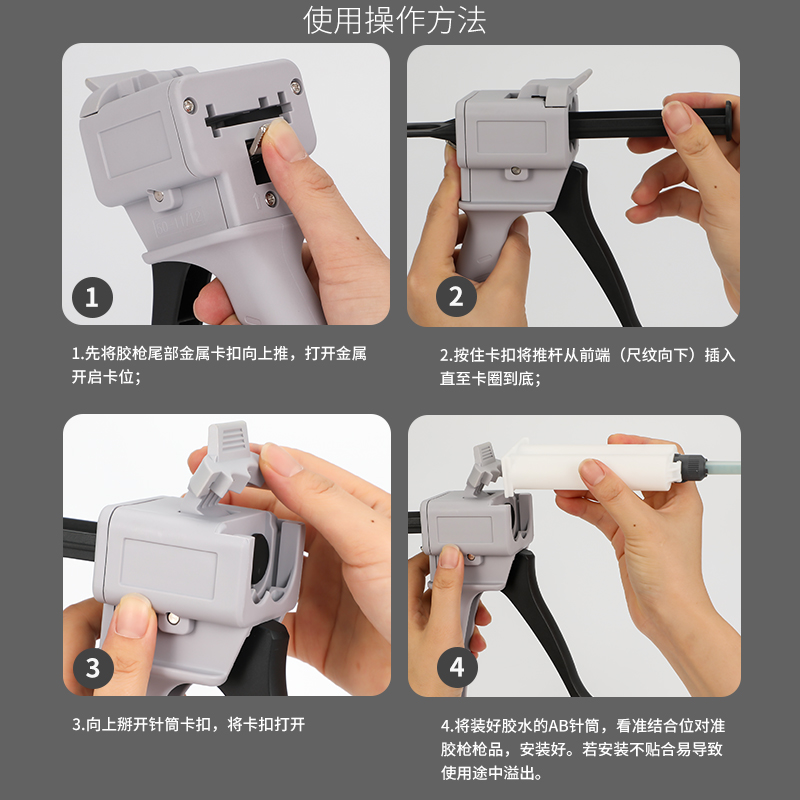 使用操作方法

1

1.先将胶枪尾部金属卡扣向上推，打开金属开启卡位；

2

2.按住卡扣将推杆从前端（尺纹向下）插入直至卡圈到底；

3

3.向上掰开针筒卡扣，将卡扣打开

4

4.将装好胶水的AB针筒，看准结合位对准胶枪枪品，安装好。若安装不贴合易导致使用途中溢出。