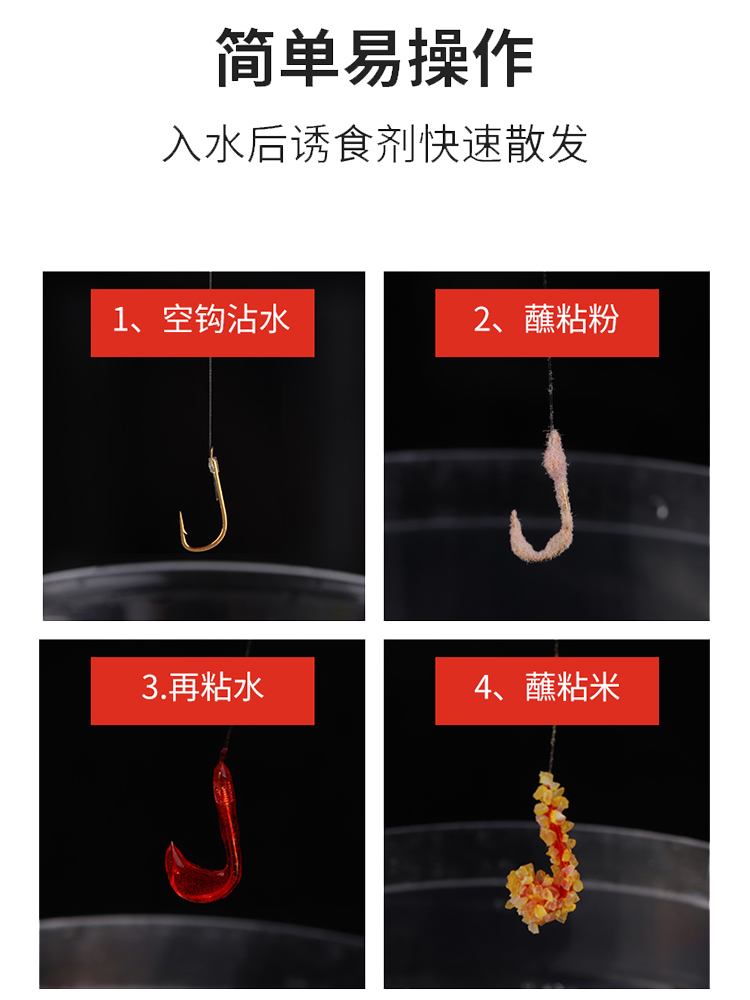 简单易操作

入水后诱食剂快速散发

1、空钩沾水

2、蘸粘粉

3.再粘水

4、蘸粘米