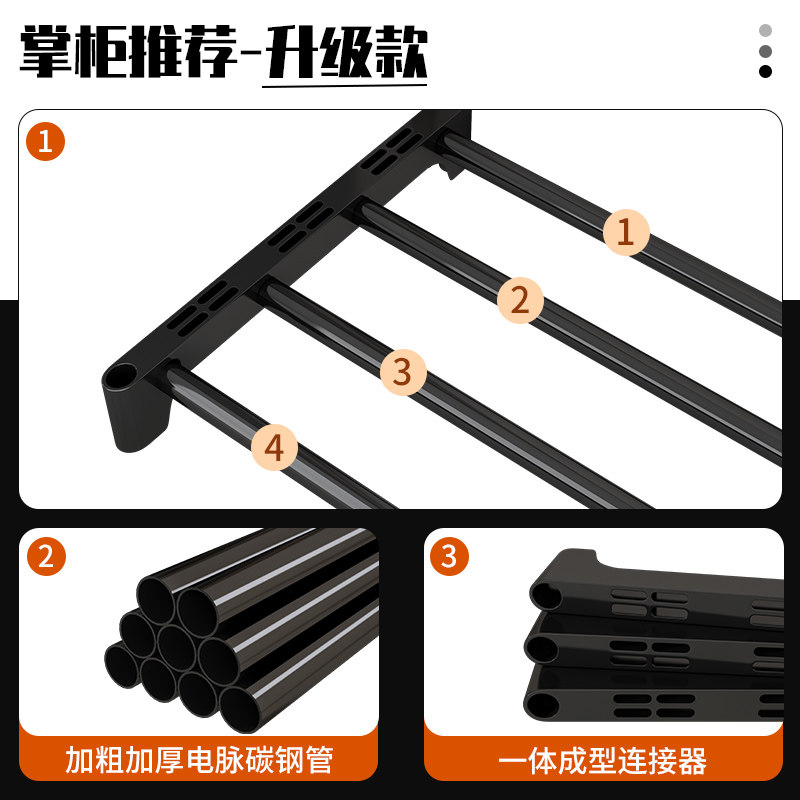 掌柜推荐-升级款

1

1
2
3
4

2

加粗加厚电脉碳钢管

3

一体成型连接器