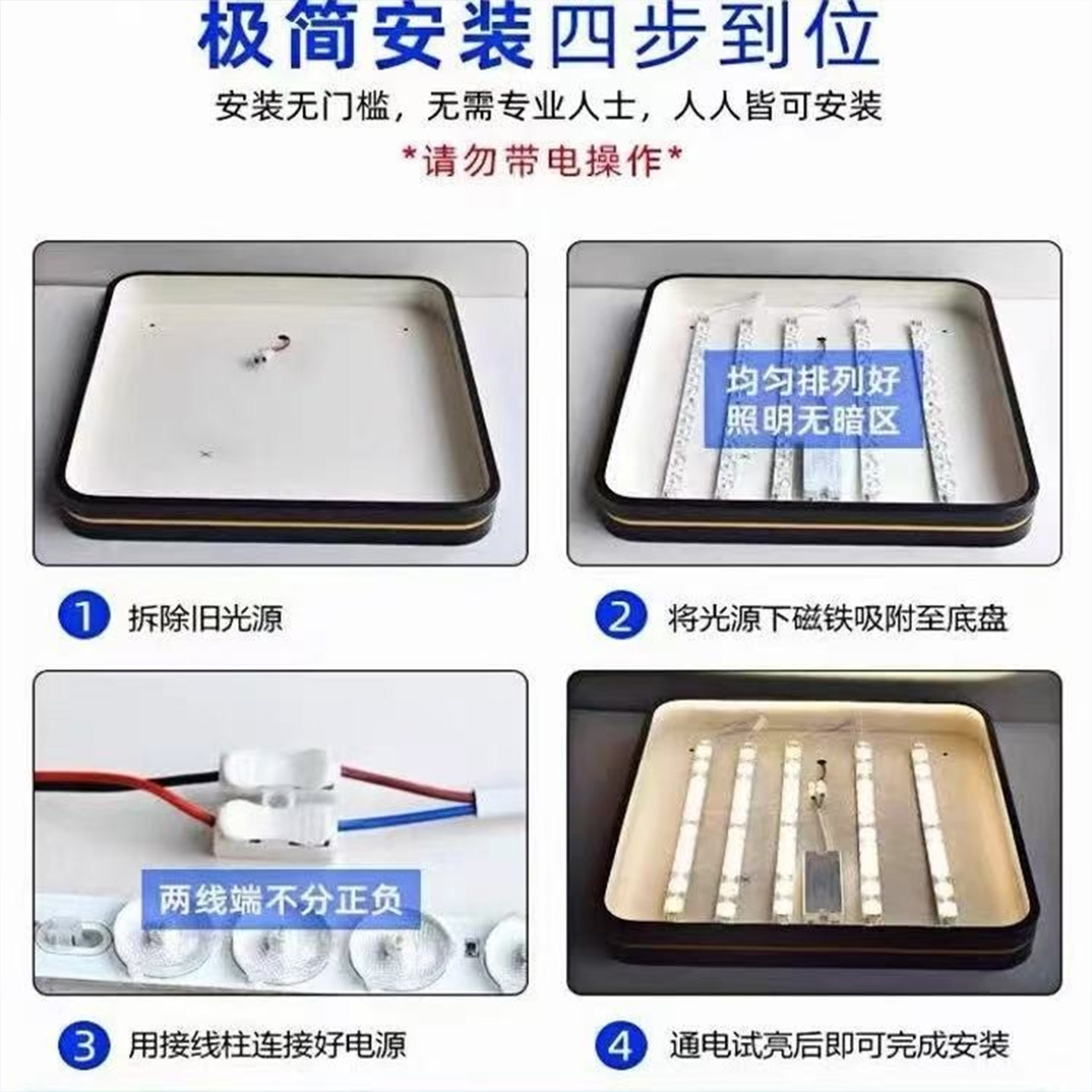 极简安装四步到位

安装无门槛，无需专业人士，人人皆可安装

*请勿带电操作*

均匀排列好
照明无暗区

1 拆除旧光源

2 将光源下磁铁吸附至底盘

两线端不分正负

3 用接线柱连接好电源

4 通电试亮后即可完成安装