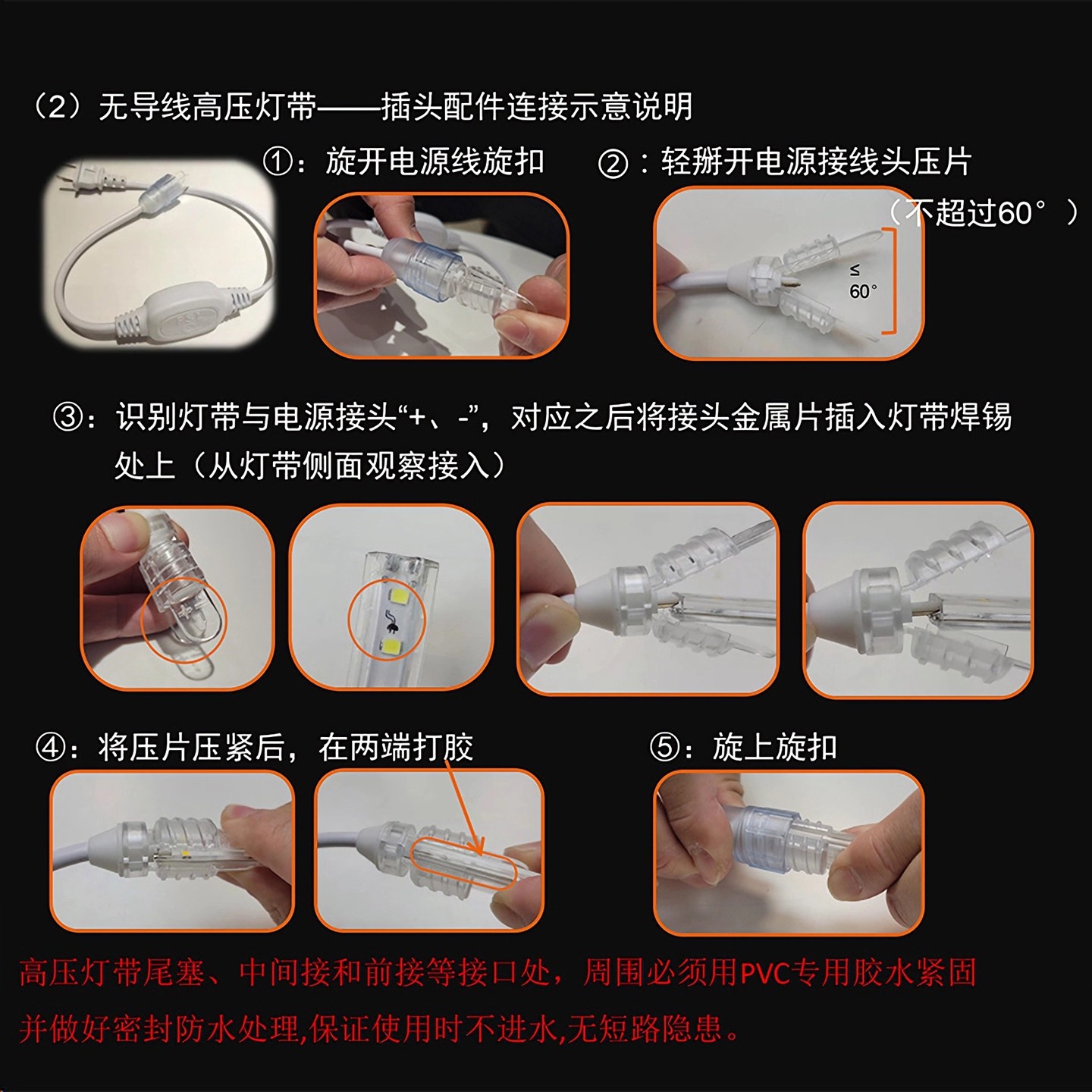 （2）无导线高压灯带——插头配件连接示意说明

①：旋开电源线旋扣

②：轻掰开电源接线头压片（不超过60°）

≤ 60°

③：识别灯带与电源接头“+、-”，对应之后将接头金属片插入灯带焊锡处上（从灯带侧面观察接入）

④：将压片压紧后，在两端打胶

⑤：旋上旋扣

高压灯带尾塞、中间接和前接等接口处，周围必须用PVC专用胶水紧固并做好密封防水处理,保证使用时不进水,无短路隐患。