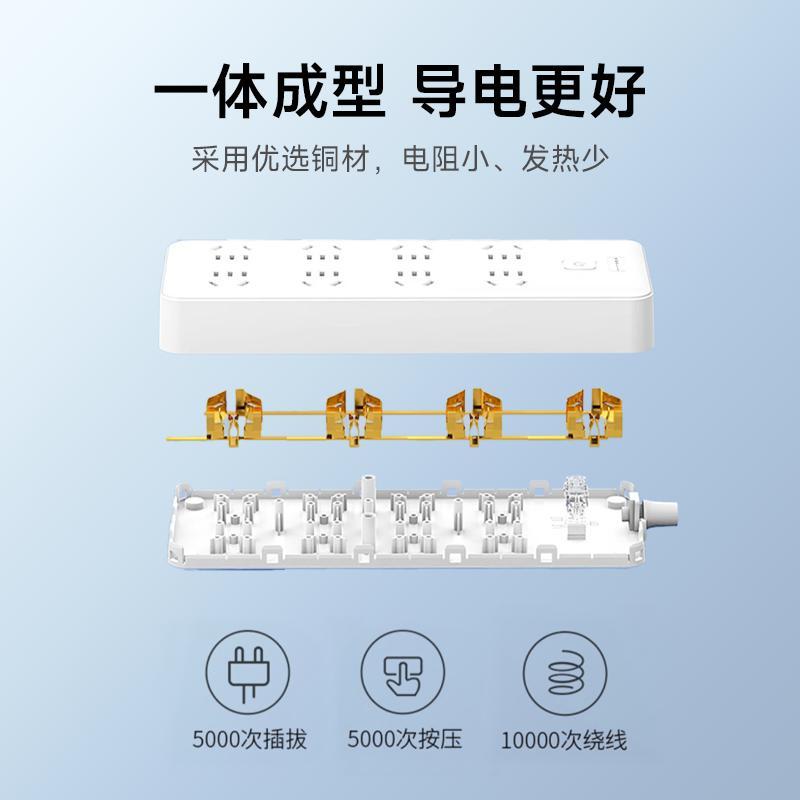 一体成型 导电更好

采用优选铜材，电阻小、发热少

5000次插拔

5000次按压

10000次绕线