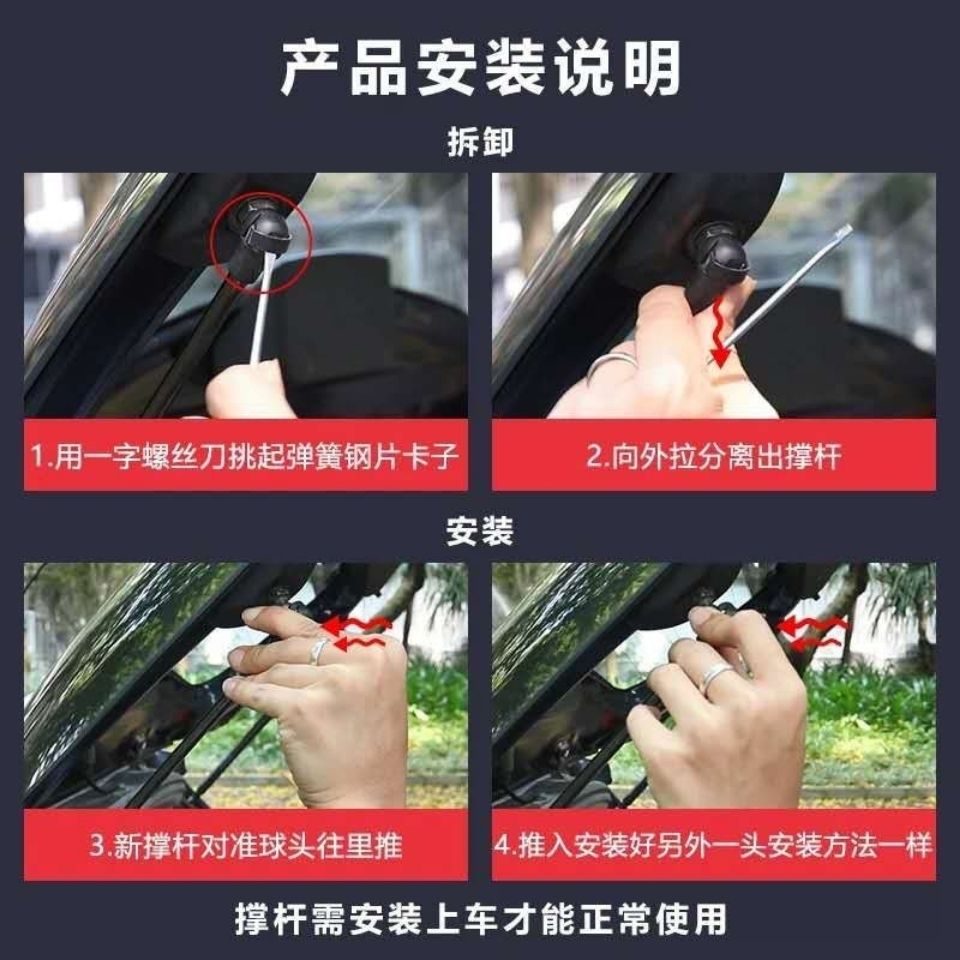 产品安装说明

拆卸

1.用一字螺丝刀挑起弹簧钢片卡子

2.向外拉分离出撑杆

安装

3.新撑杆对准球头往里推

4.推入安装好另外一头安装方法一样

撑杆需安装上车才能正常使用