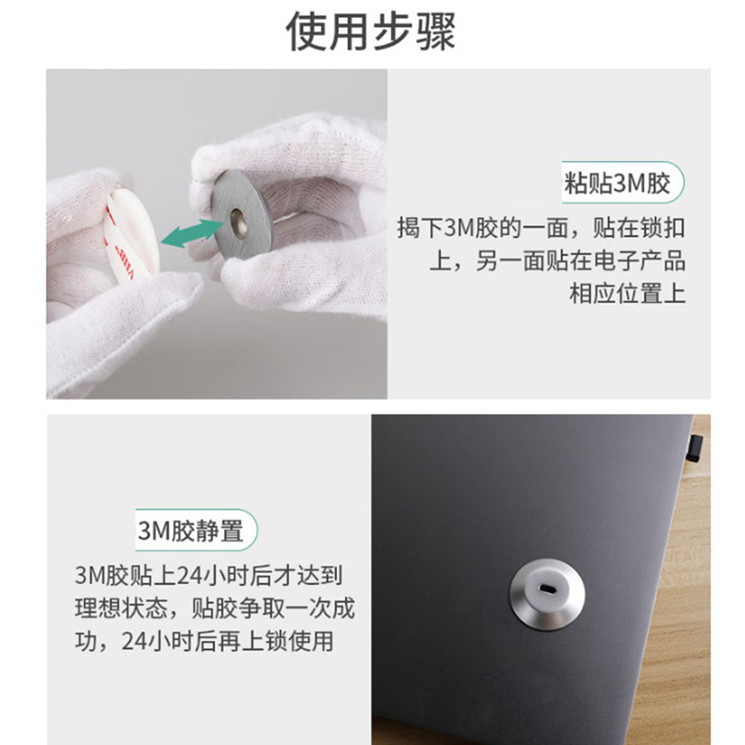 使用步骤

粘贴3M胶

揭下3M胶的一面，贴在锁扣上，另一面贴在电子产品相应位置上

3M胶静置

3M胶贴上24小时后才达到理想状态，贴胶争取一次成功，24小时后再上锁使用