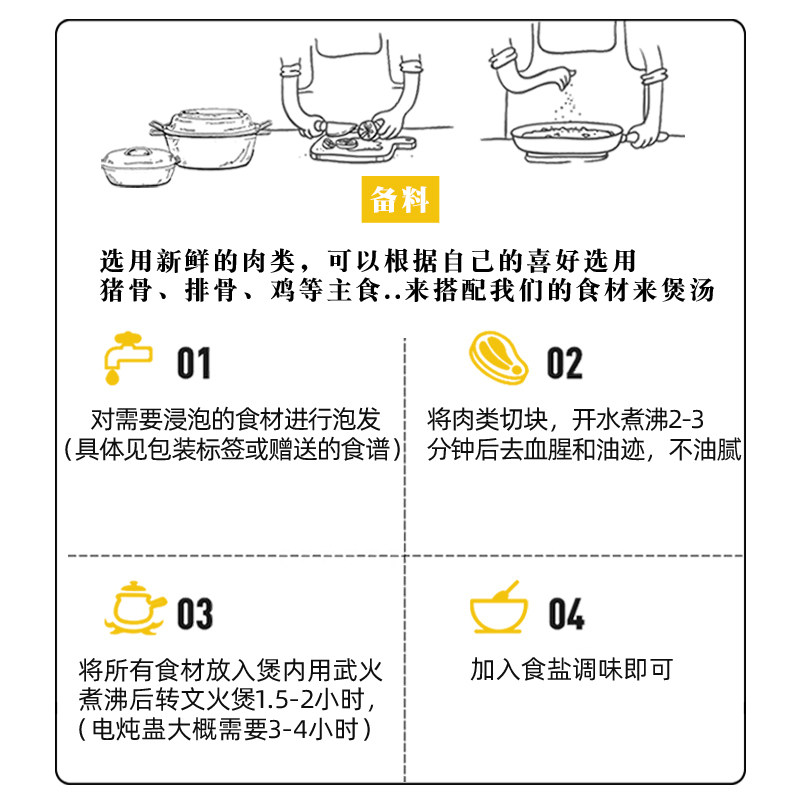 备料

选用新鲜的肉类，可以根据自己的喜好选用猪骨、排骨、鸡等主食..来搭配我们的食材来煲汤

01

对需要浸泡的食材进行泡发（具体见包装标签或赠送的食谱）

02

将肉类切块，开水煮沸2-3分钟后去血腥和油迹，不油腻

03

将所有食材放入煲内用武火煮沸后转文火煲1.5-2小时，（电炖盅大概需要3-4小时）

04

加入食盐调味即可