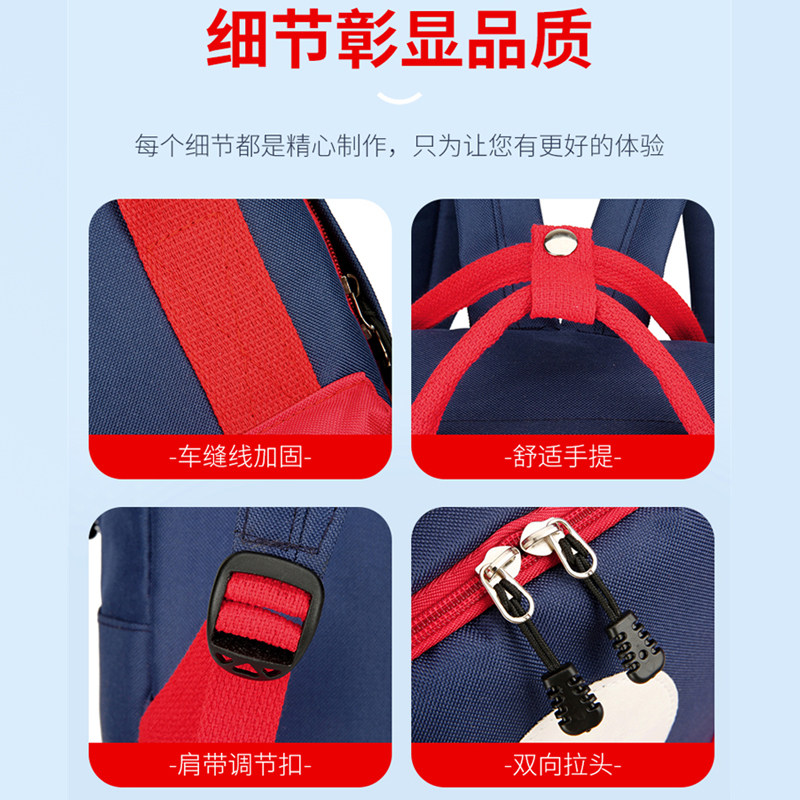 细节彰显品质

每个细节都是精心制作，只为让您有更好的体验

-车缝线加固-

-舒适手提-

-肩带调节扣-

-双向拉头-