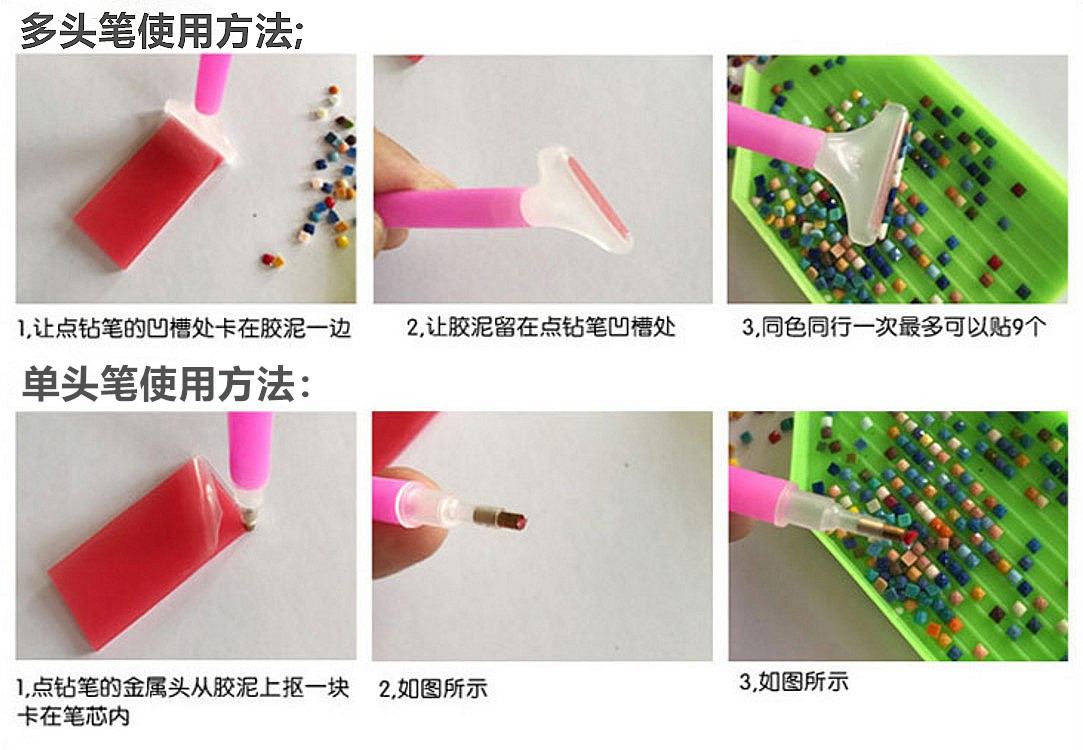 多头笔使用方法;

1,让点钻笔的凹槽处卡在胶泥一边

2,让胶泥留在点钻笔凹槽处

3,同色同行一次最多可以贴9个

单头笔使用方法:

1,点钻笔的金属头从胶泥上抠一块卡在笔芯内

2,如图所示

3,如图所示