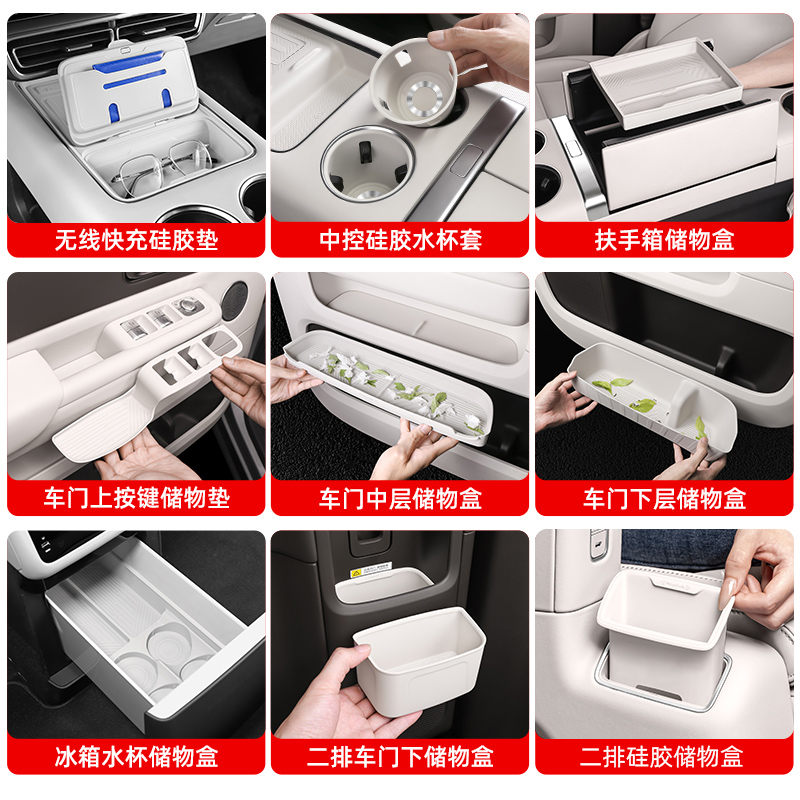 无线快充硅胶垫

中控硅胶水杯套

扶手箱储物盒

车门上按键储物垫

车门中层储物盒

车门下层储物盒

冰箱水杯储物盒

二排车门下储物盒

二排硅胶储物盒