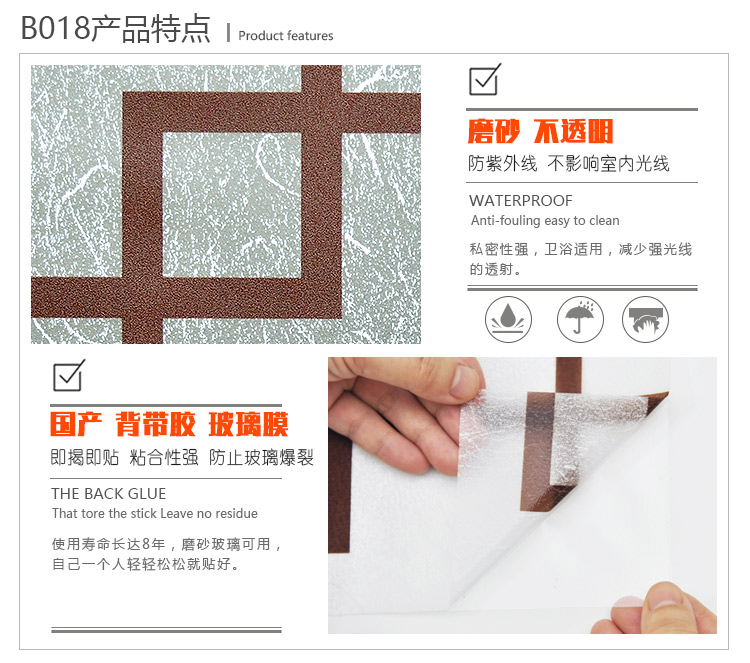 B018产品特点 | Product features

磨砂 不透明
防紫外线 不影响室内光线

WATERPROOF
Anti-fouling easy to clean

私密性强，卫浴适用，减少强光线的透射。

国产 背带胶 玻璃膜
即揭即贴 粘合性强 防止玻璃爆裂

THE BACK GLUE
That tore the stick Leave no residue

使用寿命长达8年，磨砂玻璃可用，自己一个人轻轻松松就贴好。