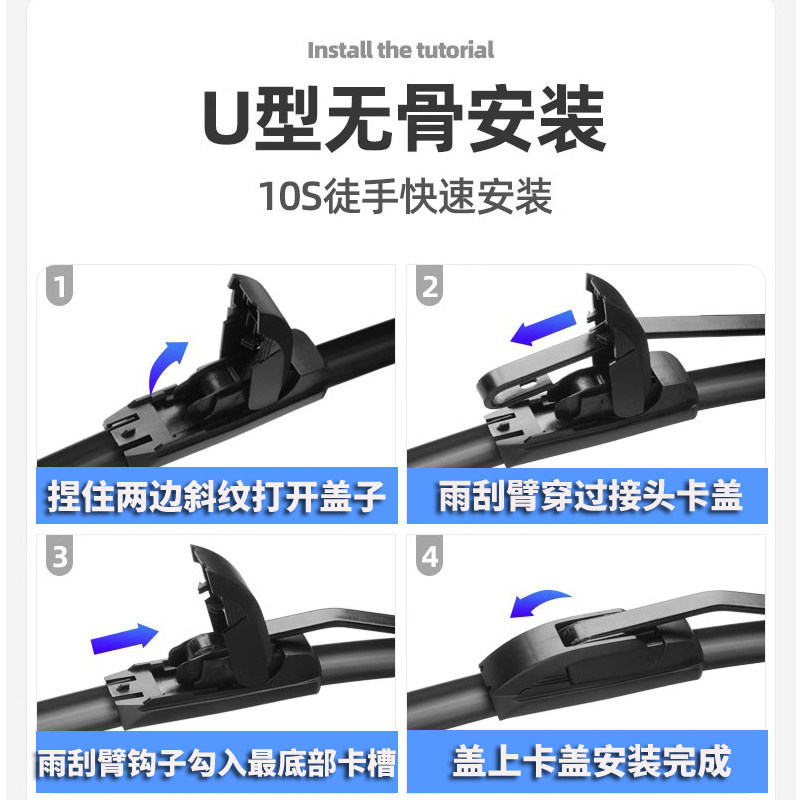 Install the tutorial

U型无骨安装

10S徒手快速安装

1

捏住两边斜纹打开盖子

2

雨刮臂穿过接头卡盖

3

雨刮臂钩子勾入最底部卡槽

4

盖上卡盖安装完成