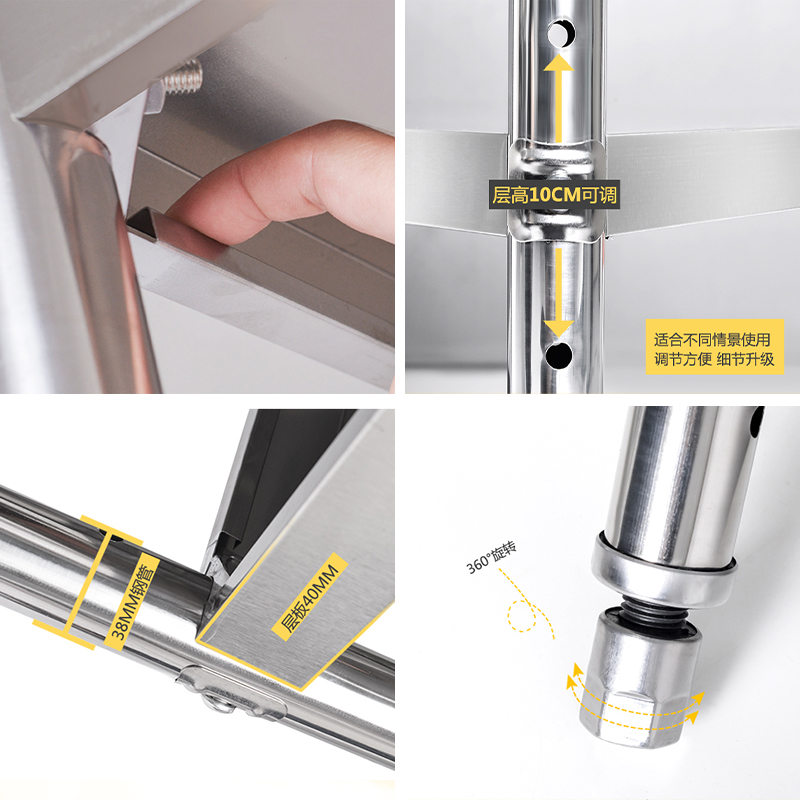 层高10CM可调

适合不同情景使用
调节方便 细节升级

38MM钢管

层板40MM

360°旋转