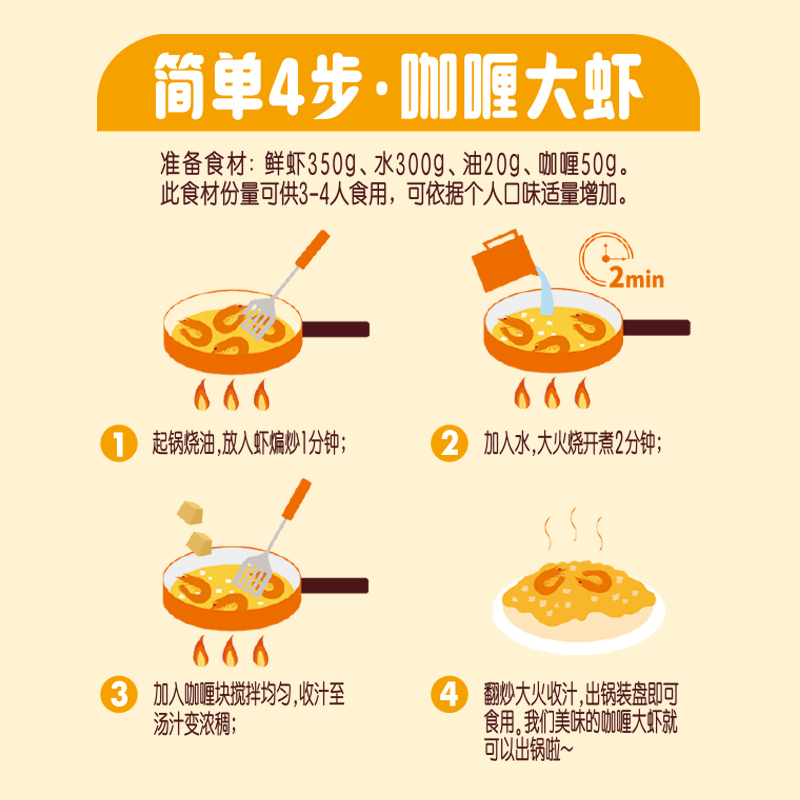 简单4步·咖喱大虾

准备食材：鲜虾350g、水300g、油20g、咖喱50g。
此食材份量可供3-4人食用，可依据个人口味适量增加。

2min

1 起锅烧油，放入虾煸炒1分钟；

2 加入水，大火烧开煮2分钟；

3 加入咖喱块搅拌均匀，收汁至汤汁变浓稠；

4 翻炒大火收汁，出锅装盘即可食用。我们美味的咖喱大虾就可以出锅啦~