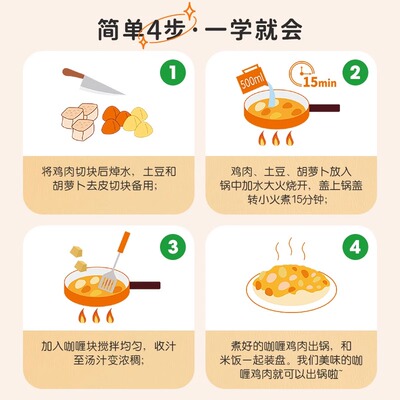 简单4步·一学就会

1

将鸡肉切块后焯水，土豆和胡萝卜去皮切块备用；

2

500ml

15min

鸡肉、土豆、胡萝卜放入锅中加水大火烧开，盖上锅盖转小火煮15分钟；

3

加入咖喱块搅拌均匀，收汁至汤汁变浓稠；

4

煮好的咖喱鸡肉出锅，和米饭一起装盘。我们美味的咖喱鸡肉就可以出锅啦~