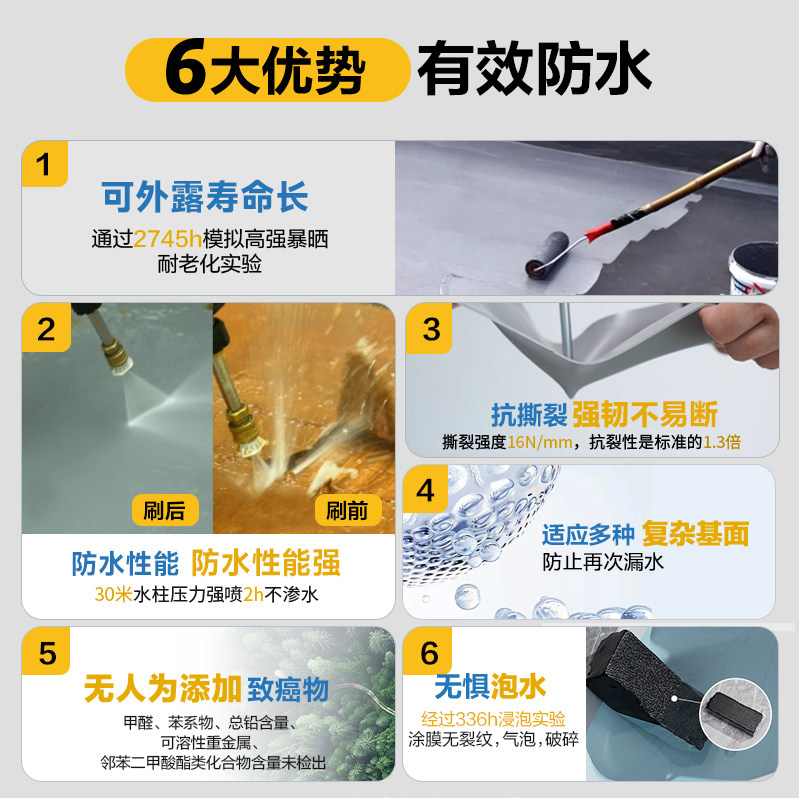 6大优势 有效防水

1
可外露寿命长
通过2745h模拟高强暴晒耐老化实验

2
刷后
刷前
防水性能 防水性能强
30米水柱压力强喷2h不渗水

3
抗撕裂 强韧不易断
撕裂强度16N/mm，抗裂性是标准的1.3倍

4
适应多种 复杂基面
防止再次漏水

5
无人为添加 致癌物
甲醛、苯系物、总铅含量、可溶性重金属、邻苯二甲酸酯类化合物含量未检出

6
无惧泡水
经过336h浸泡实验
涂膜无裂纹，气泡，破碎