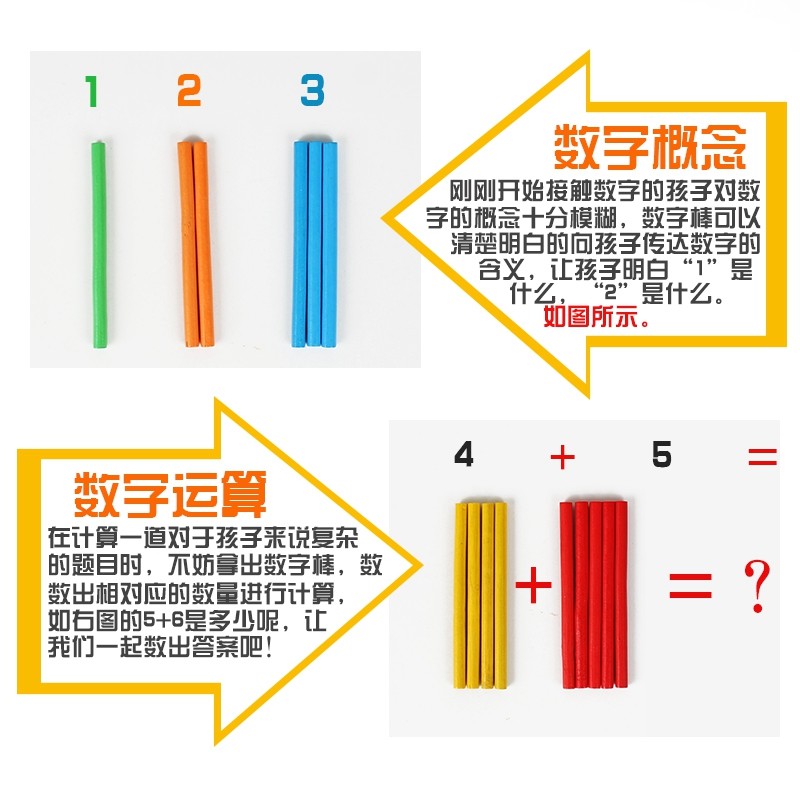 1 2 3

数字概念

刚刚开始接触数字的孩子对数字的概念十分模糊，数字棒可以清楚明白的向孩子传达数字的含义，让孩子明白“1”是什么，“2”是什么。

如图所示。

数字运算

在计算一道对于孩子来说复杂的题目时，不妨拿出数字棒，数数出相对应的数量进行计算，如右图的5+6是多少呢，让我们一起数出答案吧！

4 + 5 =

+ = ?