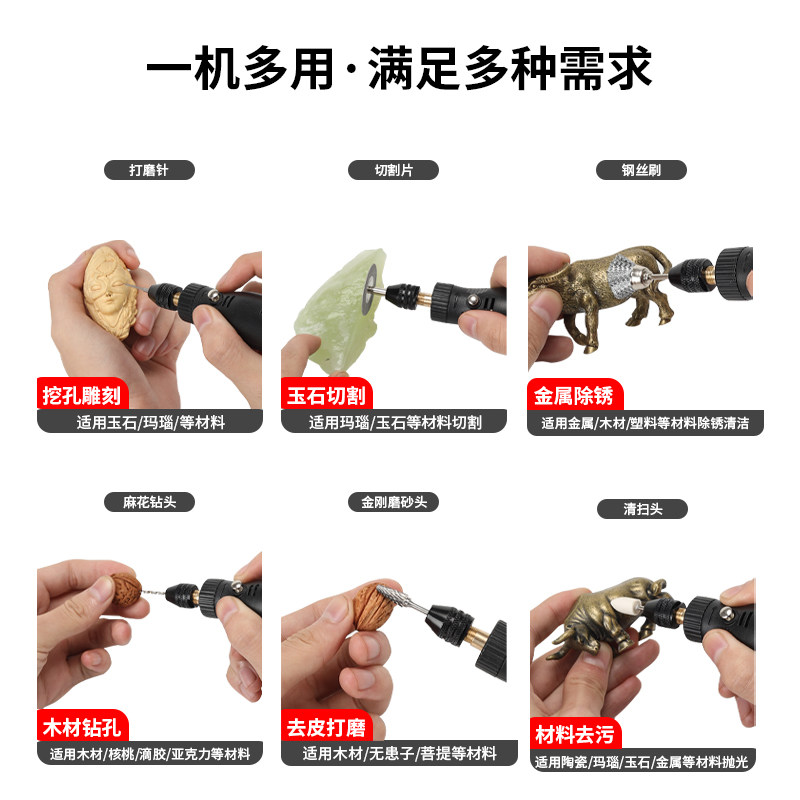 一机多用·满足多种需求

打磨针

挖孔雕刻

适用玉石/玛瑙/等材料

切割片

玉石切割

适用玛瑙/玉石等材料切割

钢丝刷

金属除锈

适用金属/木材/塑料等材料除锈清洁

麻花钻头

木材钻孔

适用木材/核桃/滴胶/亚克力等材料

金刚磨砂头

去皮打磨

适用木材/无患子/菩提等材料

清扫头

材料去污

适用陶瓷/玛瑙/玉石/金属等材料抛光