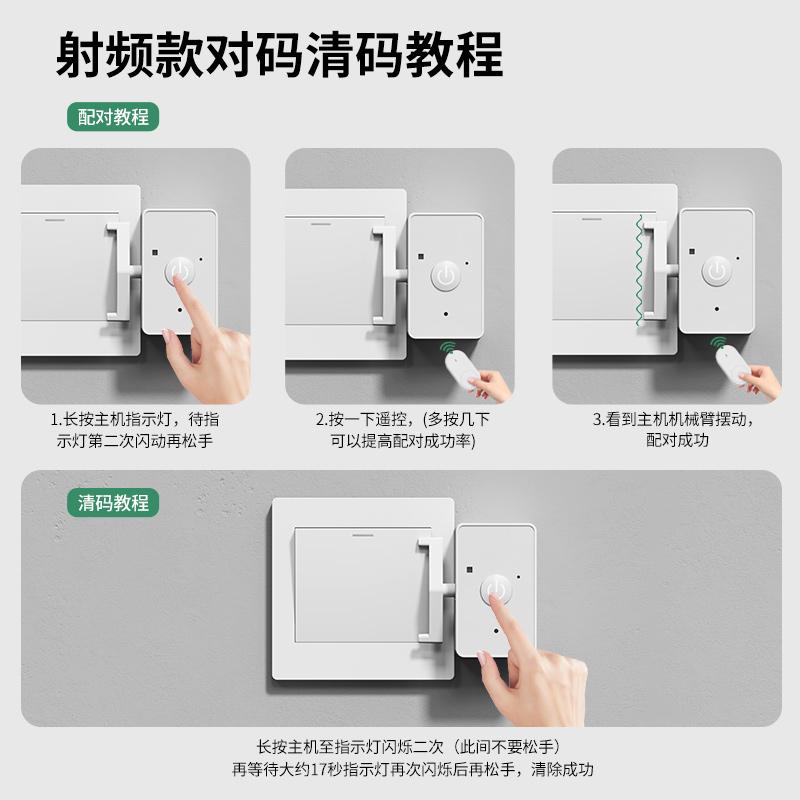 射频款对码清码教程

配对教程

1.长按主机指示灯，待指示灯第二次闪动再松手

2.按一下遥控，(多按几下可以提高配对成功率)

3.看到主机机械臂摆动，配对成功

清码教程

长按主机至指示灯闪烁二次（此间不要松手）
再等待大约17秒指示灯再次闪烁后再松手，清除成功