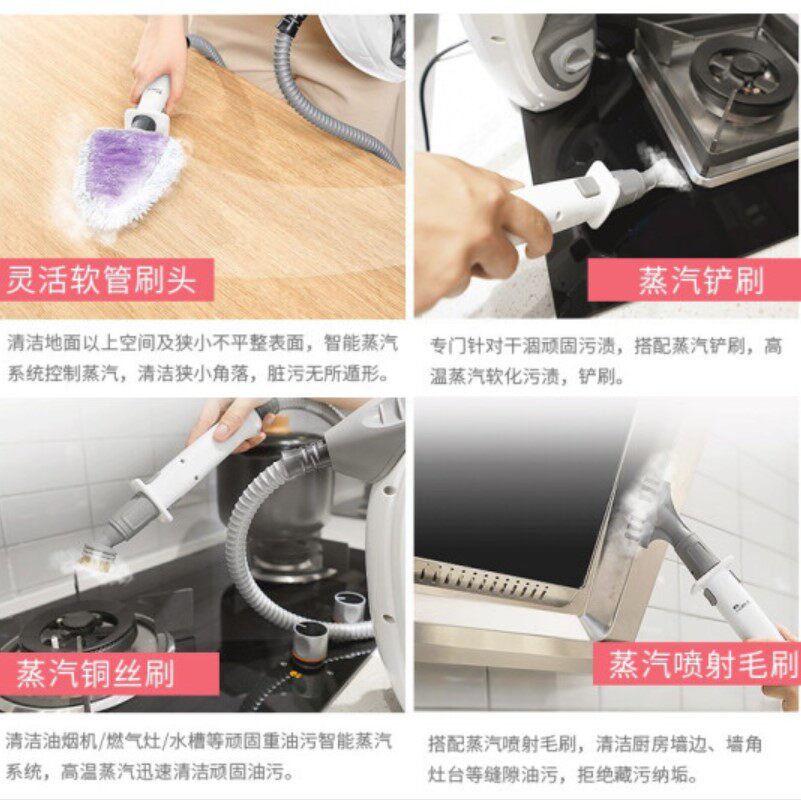 灵活软管刷头

清洁地面以上空间及狭小不平整表面，智能蒸汽系统控制蒸汽，清洁狭小角落，脏污无所遁形。

蒸汽铲刷

专门针对干涸顽固污渍，搭配蒸汽铲刷，高温蒸汽软化污渍，铲刷。

蒸汽铜丝刷

清洁油烟机/燃气灶/水槽等顽固重油污智能蒸汽系统，高温蒸汽迅速清洁顽固油污。

蒸汽喷射毛刷

搭配蒸汽喷射毛刷，清洁厨房墙边、墙角灶台等缝隙油污，拒绝藏污纳垢。