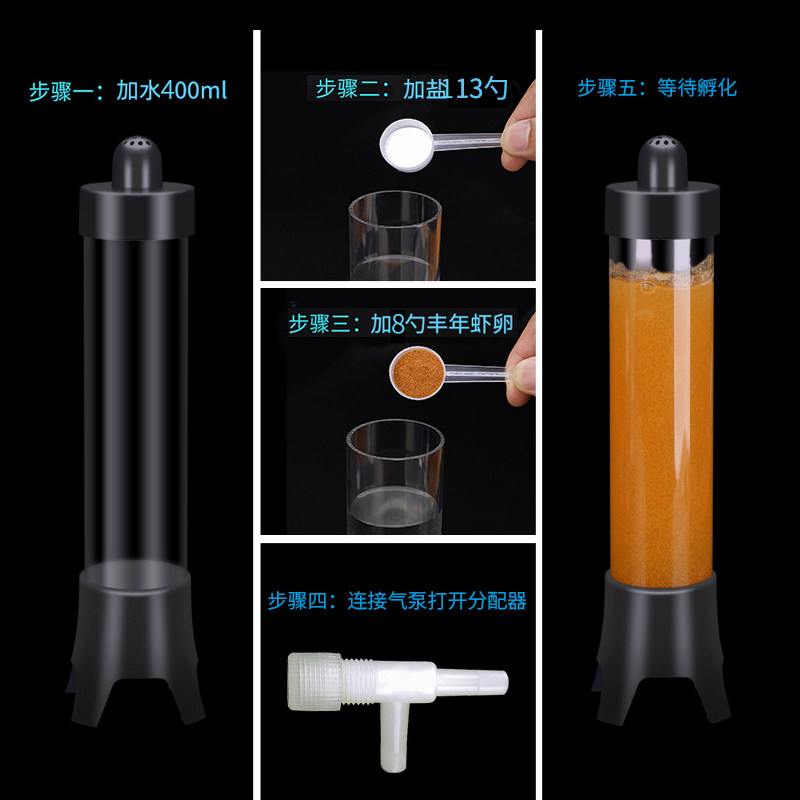 步骤一：加水400ml

步骤二：加盐13勺

步骤三：加8勺丰年虾卵

步骤四：连接气泵打开分配器

步骤五：等待孵化