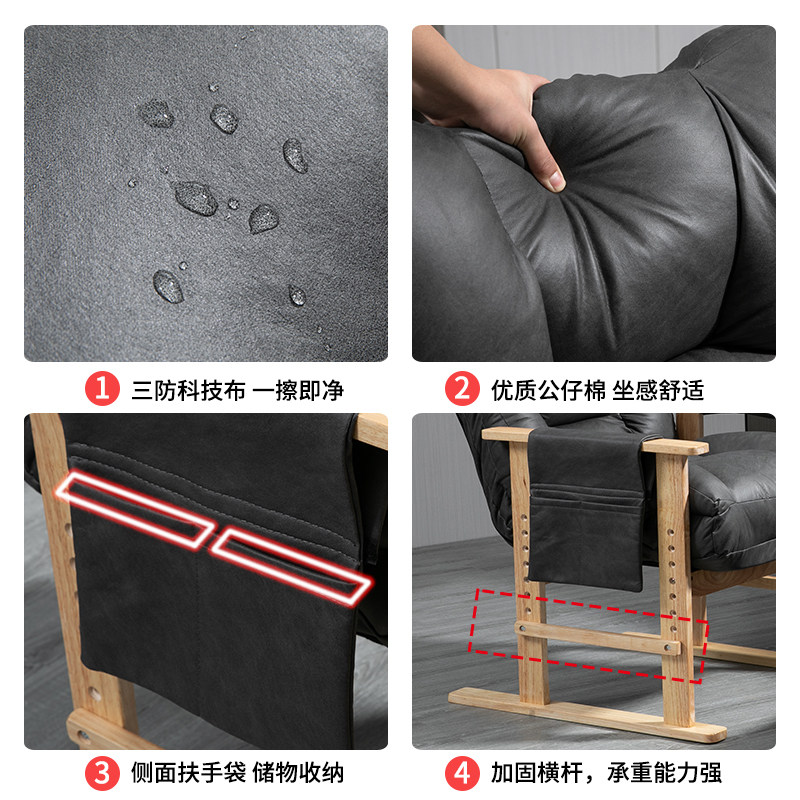 1 三防科技布 一擦即净

2 优质公仔棉 坐感舒适

3 侧面扶手袋 储物收纳

4 加固横杆，承重能力强