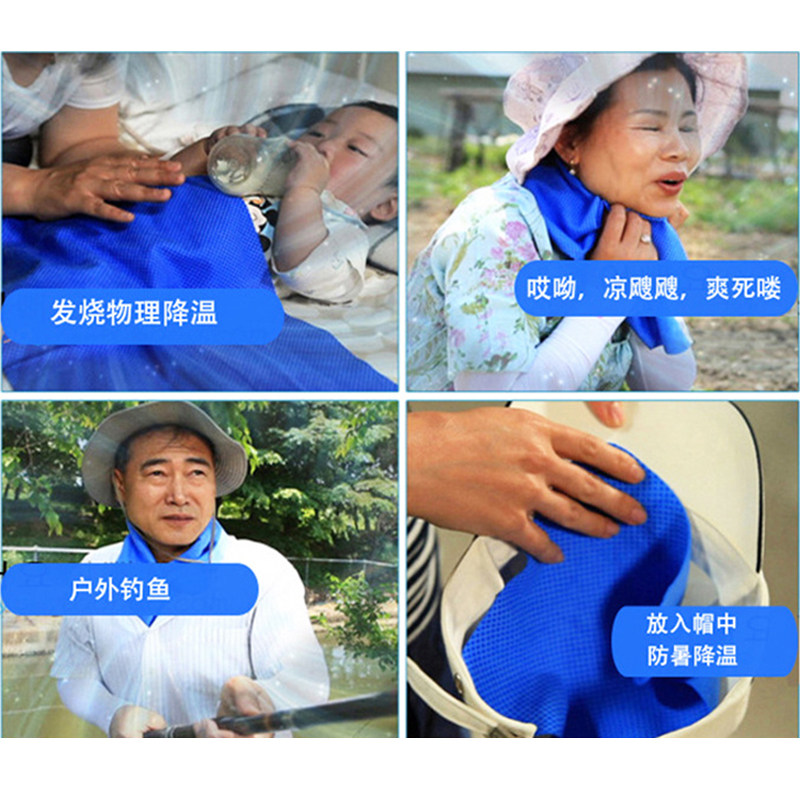 发烧物理降温

哎呦，凉飕飕，爽死喽

户外钓鱼

放入帽中
防暑降温