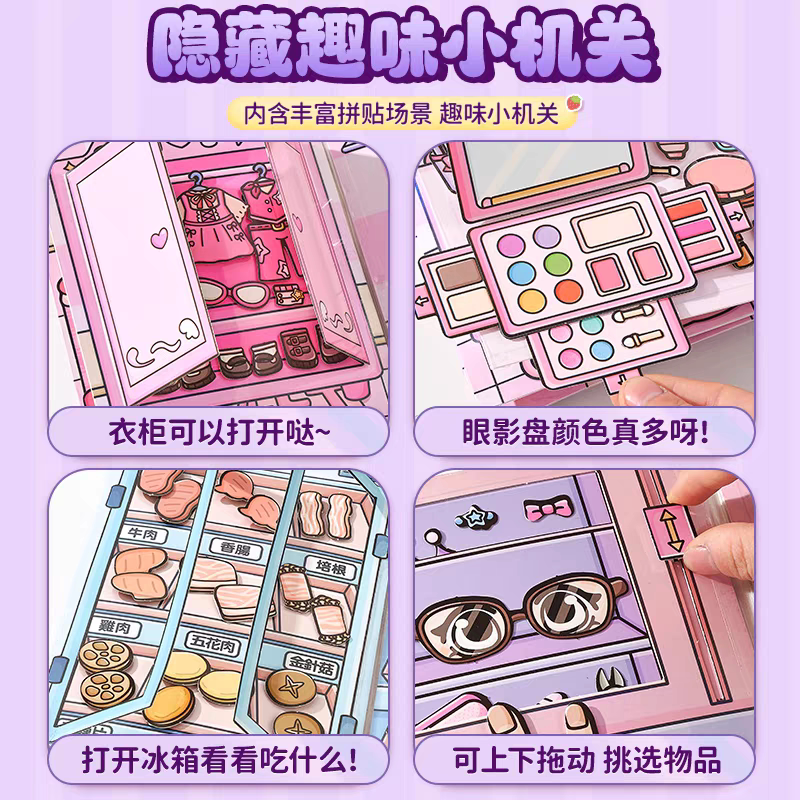 隐藏趣味小机关

内含丰富拼贴场景 趣味小机关

衣柜可以打开哒~

眼影盘颜色真多呀!

牛肉
香腸
培根
雞肉
五花肉
金針菇

打开冰箱看看吃什么!

可上下拖动 挑选物品