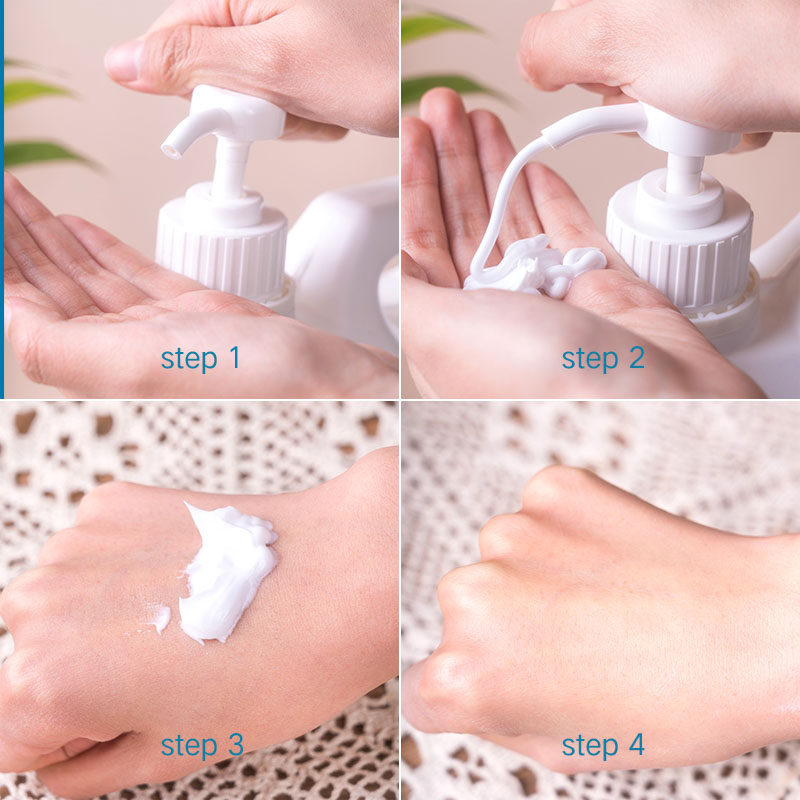 step 1

step 2

step 3

step 4