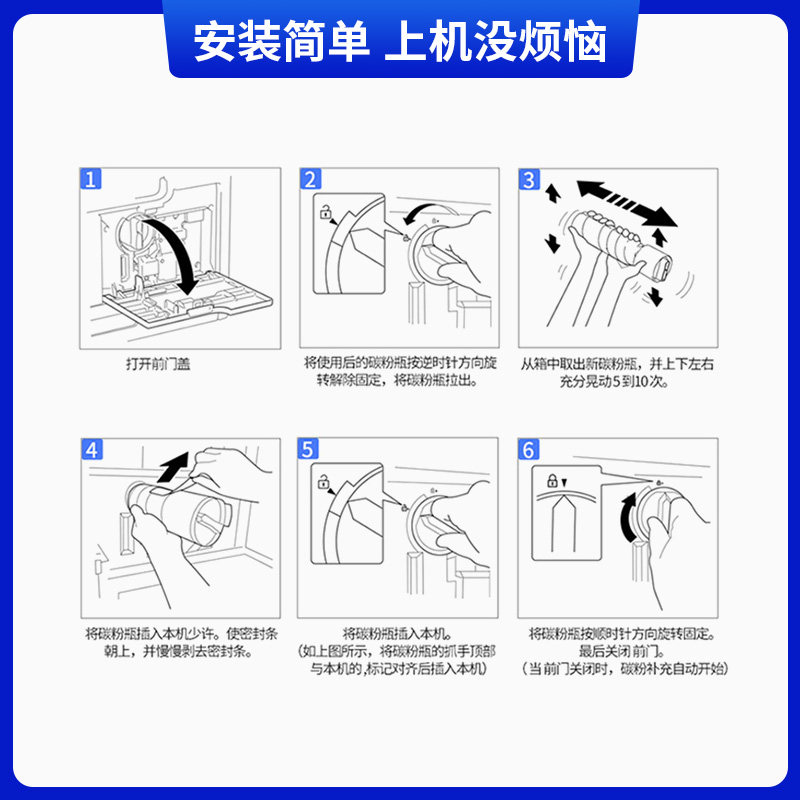 安装简单 上机没烦恼

1
打开前门盖

2
将使用后的碳粉瓶按逆时针方向旋转解除固定，将碳粉瓶拉出。

3
从箱中取出新碳粉瓶，并上下左右充分晃动5到10次。

4
将碳粉瓶插入本机少许。使密封条朝上，并慢慢剥去密封条。

5
将碳粉瓶插入本机。
（如上图所示，将碳粉瓶的抓手顶部与本机的,标记对齐后插入本机）

6
将碳粉瓶按顺时针方向旋转固定。
最后关闭前门。
（当前门关闭时，碳粉补充自动开始）