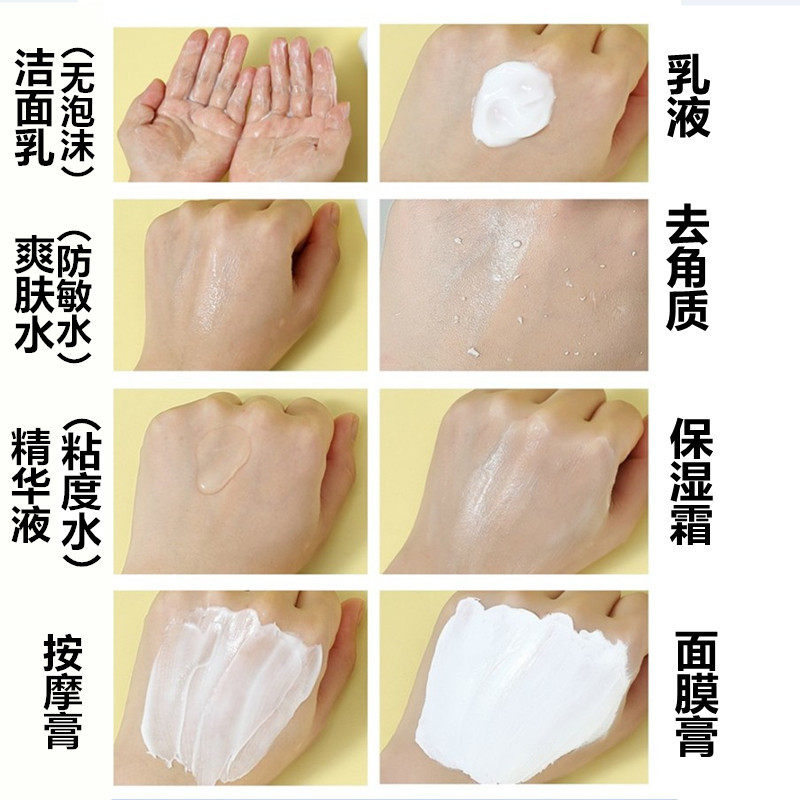 洁面乳（无泡沫）

乳液

爽肤水（防敏水）

去角质

精华液（粘度水）

保湿霜

按摩膏

面膜膏