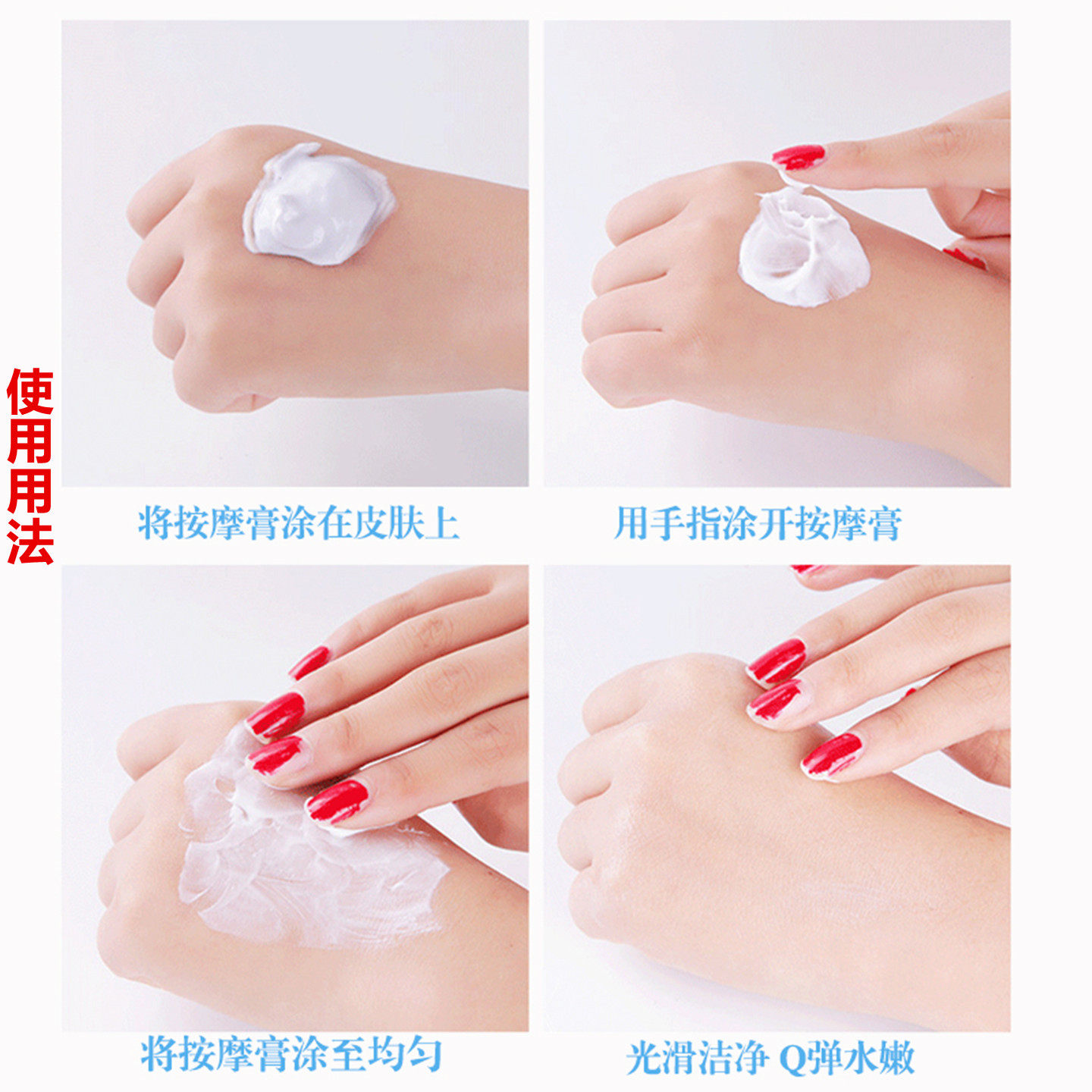 使用用法

将按摩膏涂在皮肤上

用手指涂开按摩膏

将按摩膏涂至均匀

光滑洁净 Q弹水嫩