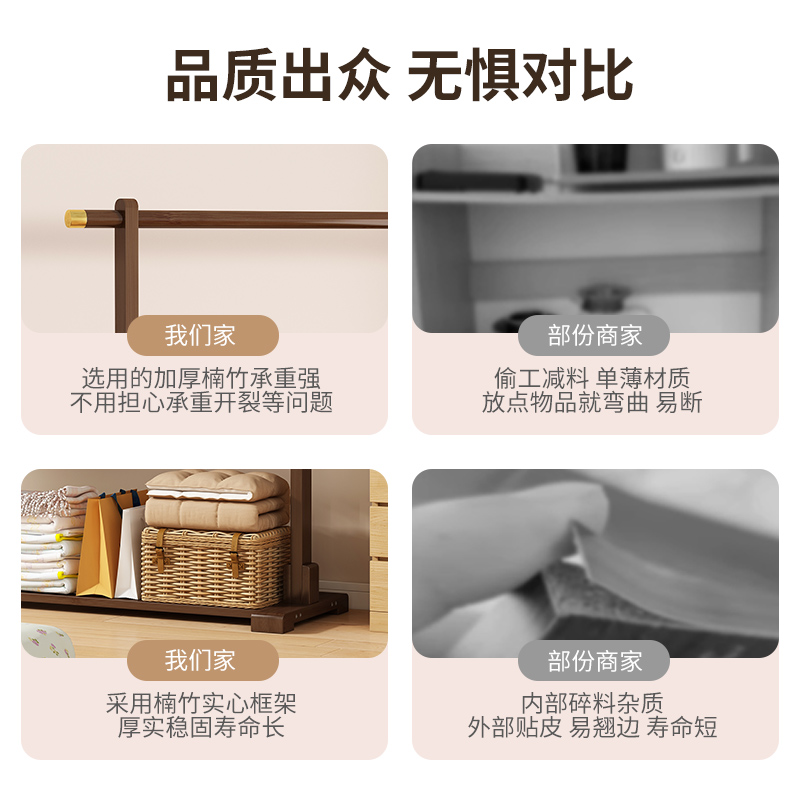 品质出众 无惧对比

我们家

选用的加厚楠竹承重强
不用担心承重开裂等问题

部份商家

偷工减料 单薄材质
放点物品就弯曲 易断

我们家

采用楠竹实心框架
厚实稳固寿命长

部份商家

内部碎料杂质
外部贴皮 易翘边 寿命短