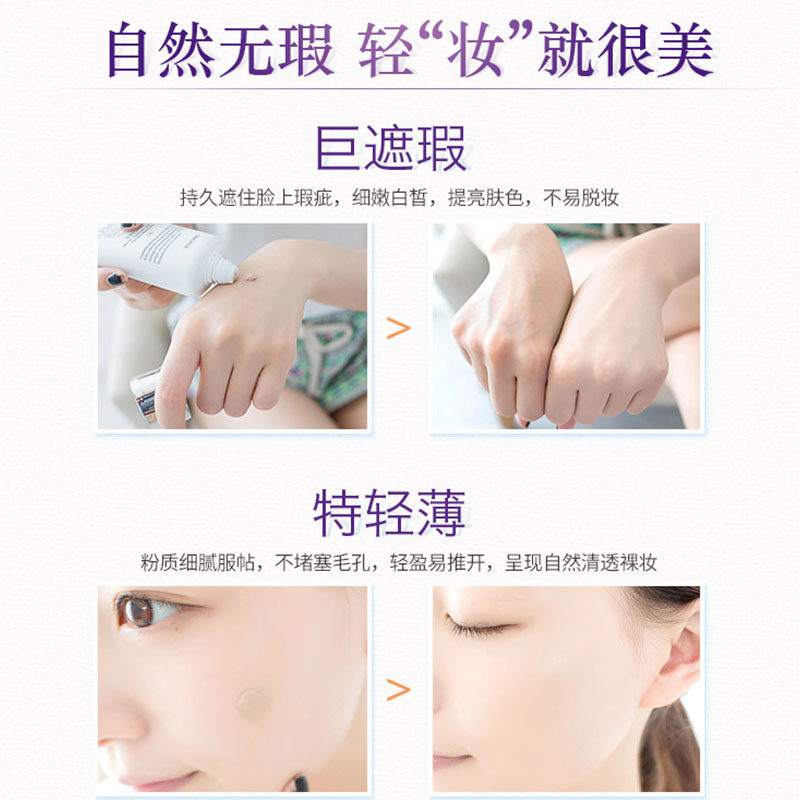 自然无瑕 轻“妆”就很美

巨遮瑕

持久遮住脸上瑕疵，细嫩白皙，提亮肤色，不易脱妆

>

特轻薄

粉质细腻服帖，不堵塞毛孔，轻盈易推开，呈现自然清透裸妆

>