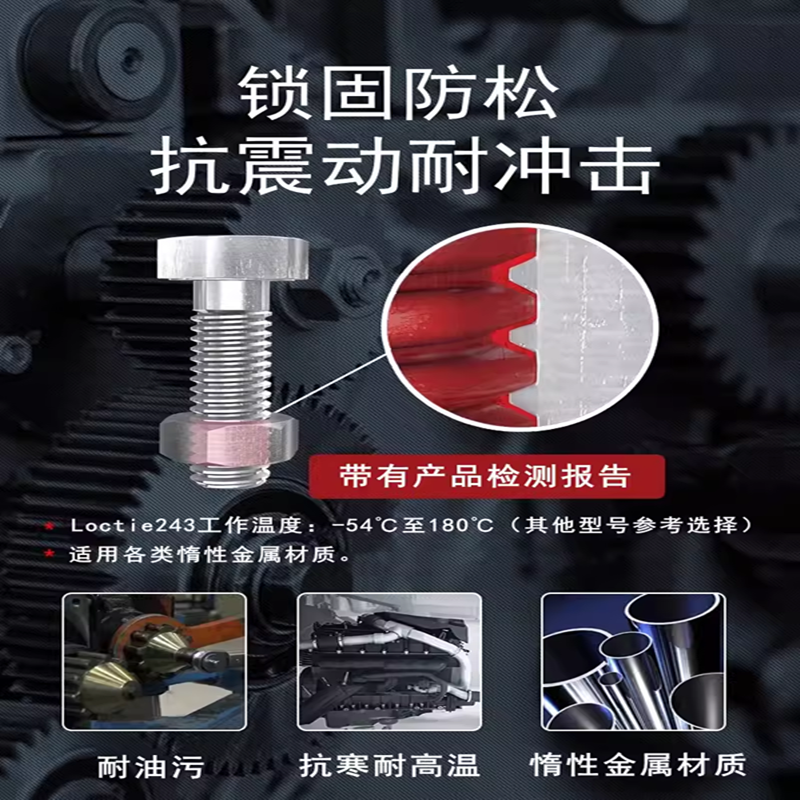 锁固防松
抗震动耐冲击

带有产品检测报告

* Loctie243工作温度：-54℃至180℃（其他型号参考选择）
* 适用各类惰性金属材质。

耐油污

抗寒耐高温

惰性金属材质