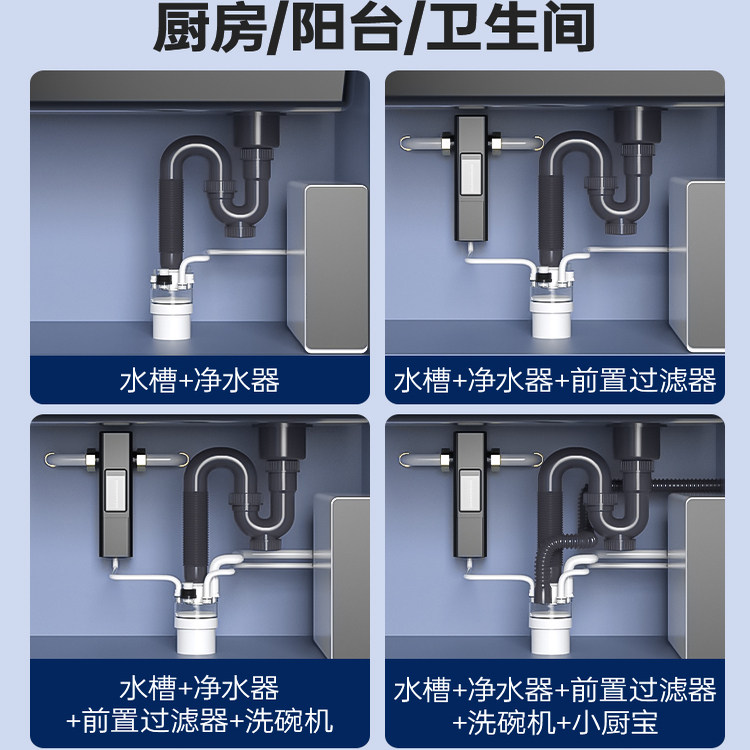 厨房/阳台/卫生间

水槽+净水器

水槽+净水器+前置过滤器

水槽+净水器
+前置过滤器+洗碗机

水槽+净水器+前置过滤器
+洗碗机+小厨宝